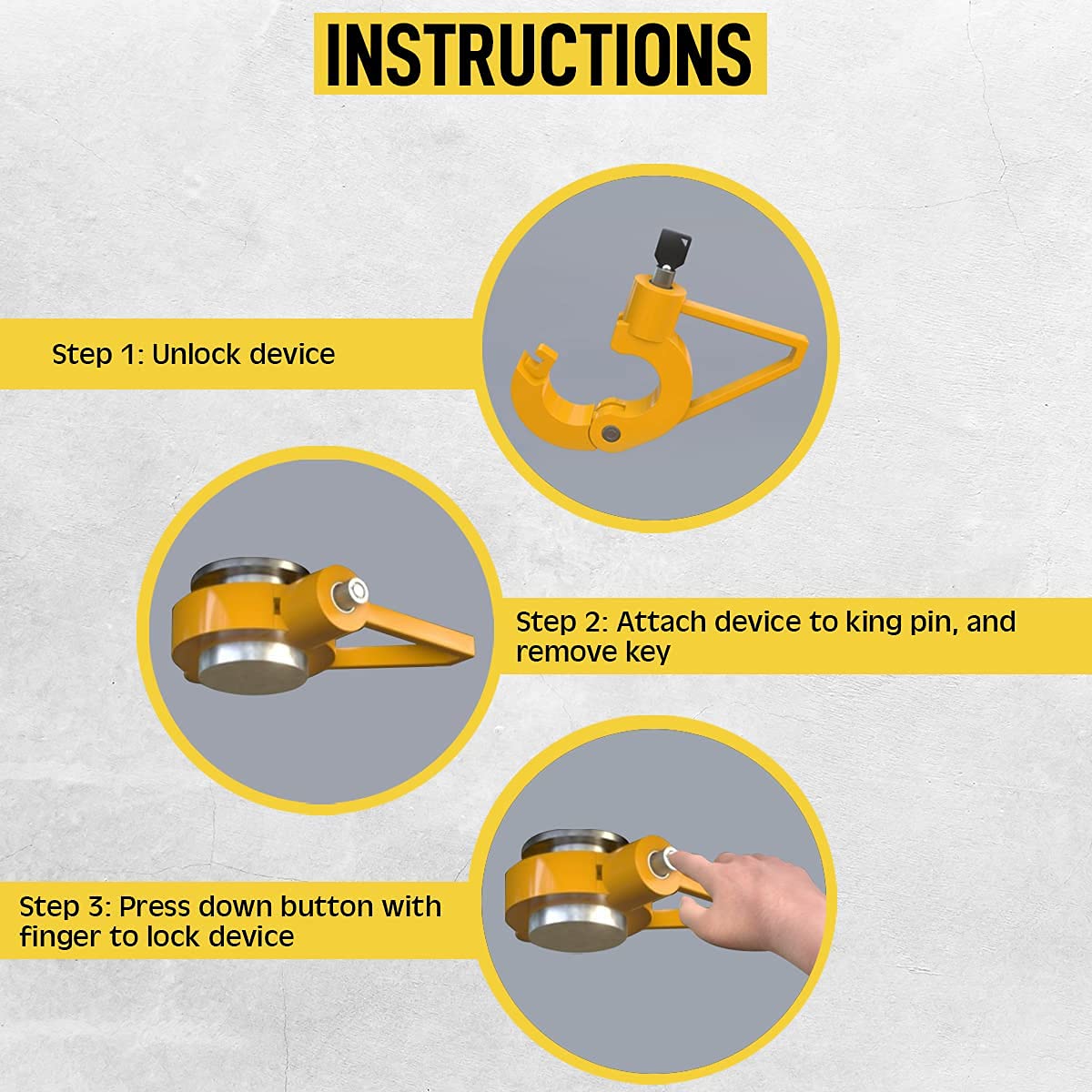 INSTRUCTIONS

Step 1: Unlock device

Step 2: Attach device to king pin, and remove key

Step 3: Press down button with finger to lock device