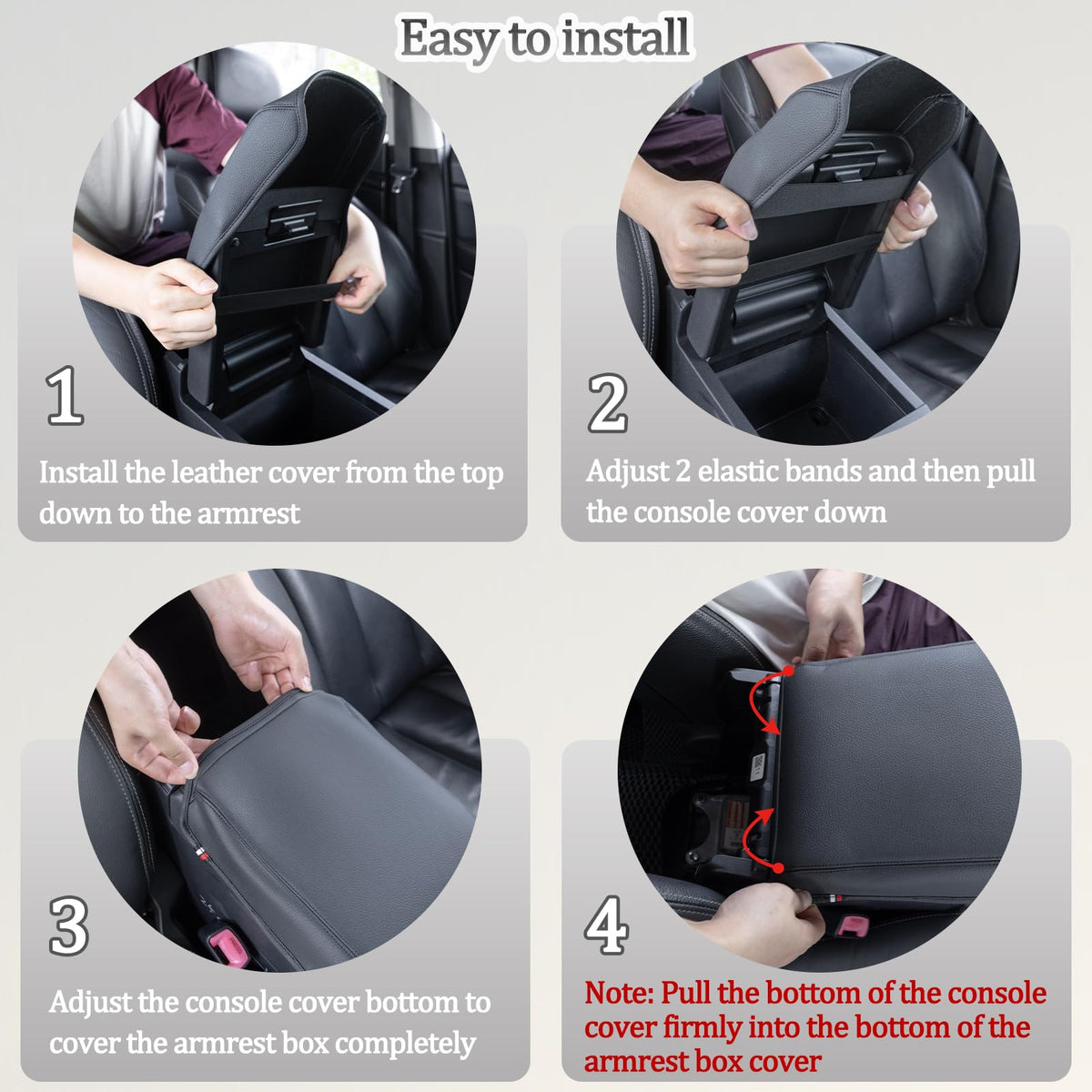 Easy to install

1

Install the leather cover from the top down to the armrest

2

Adjust 2 elastic bands and then pull the console cover down

3

Adjust the console cover bottom to cover the armrest box completely

4

Note: Pull the bottom of the console cover firmly into the bottom of the armrest box cover