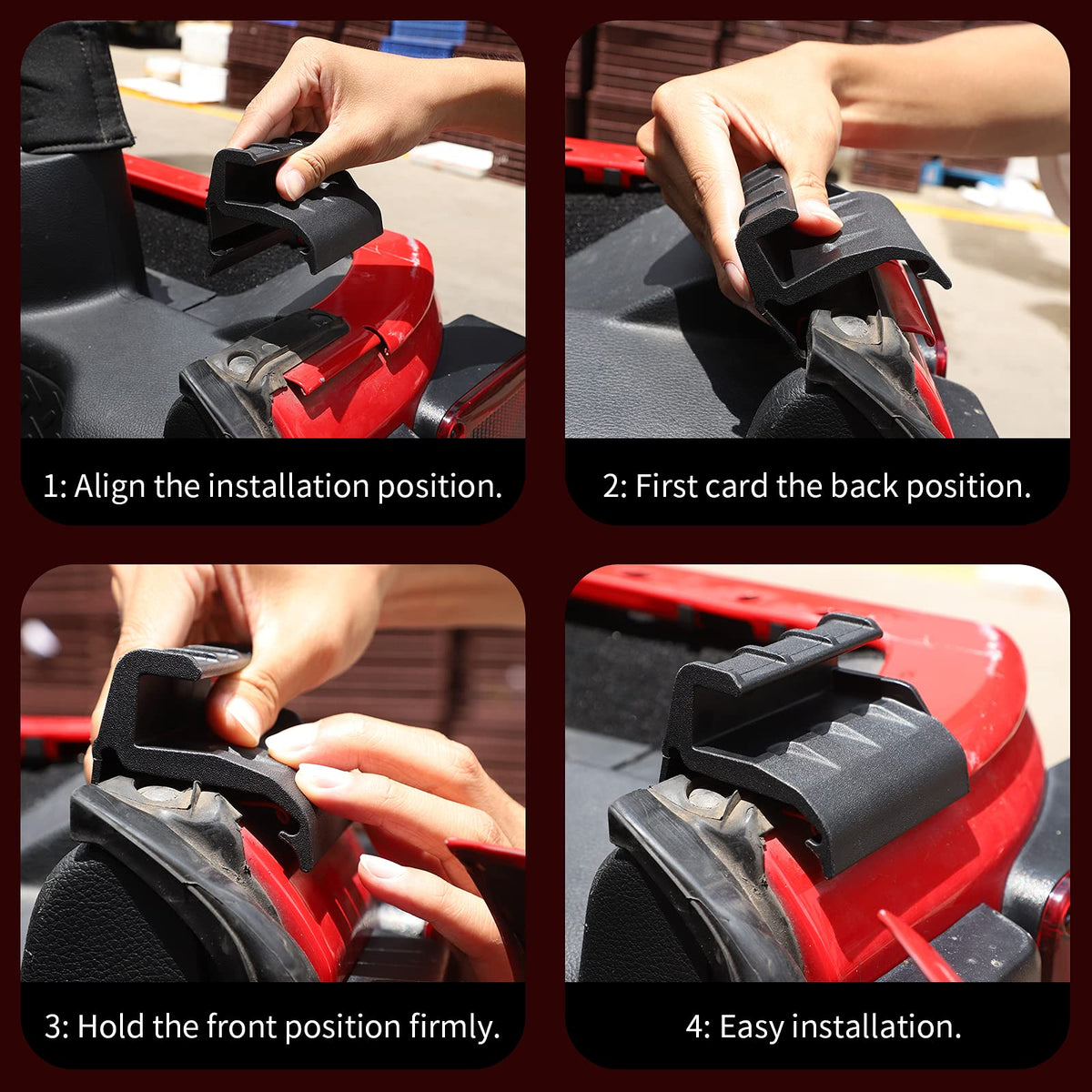 1: Align the installation position.

2: First card the back position.

3: Hold the front position firmly.

4: Easy installation.