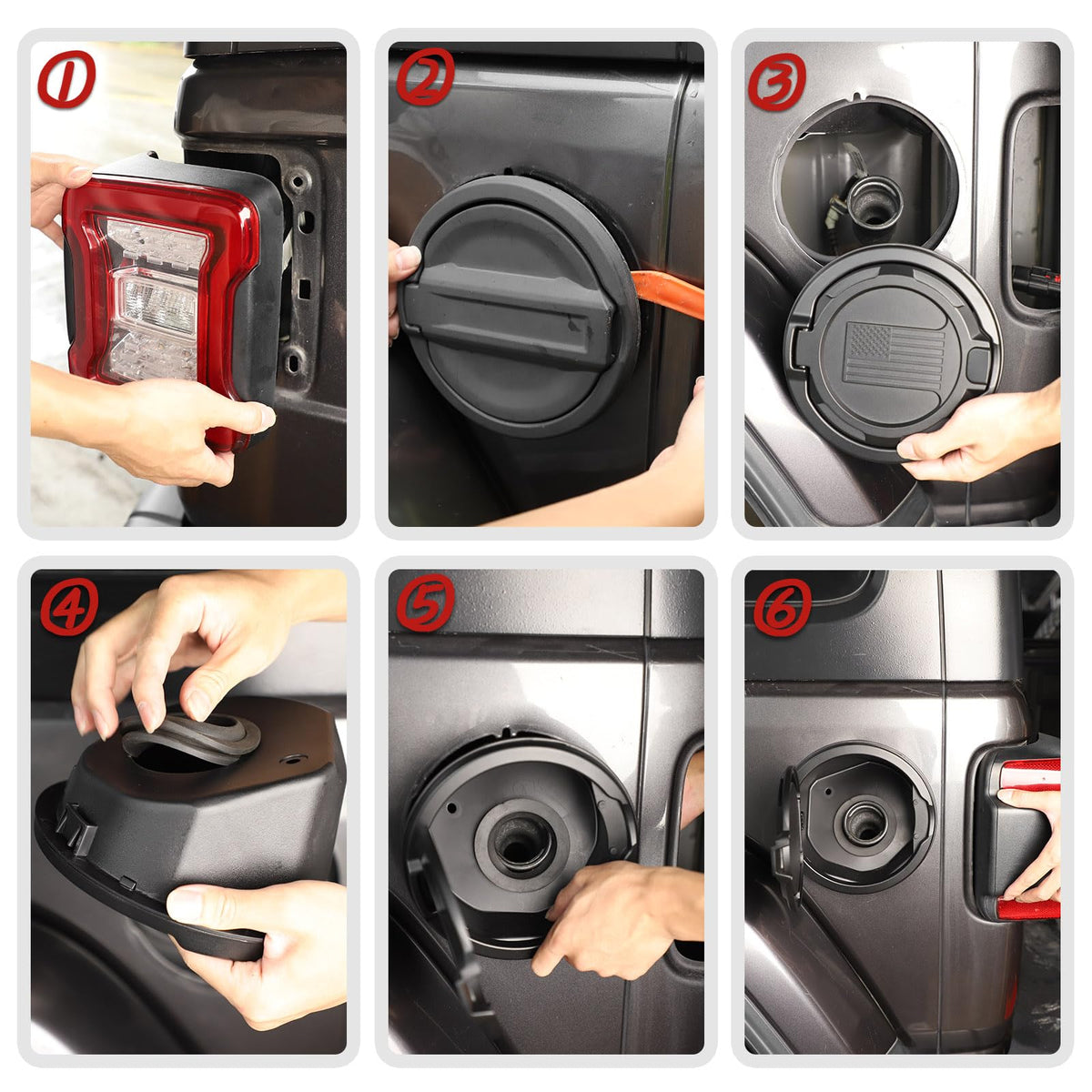 ①
②
③
④
⑤
⑥