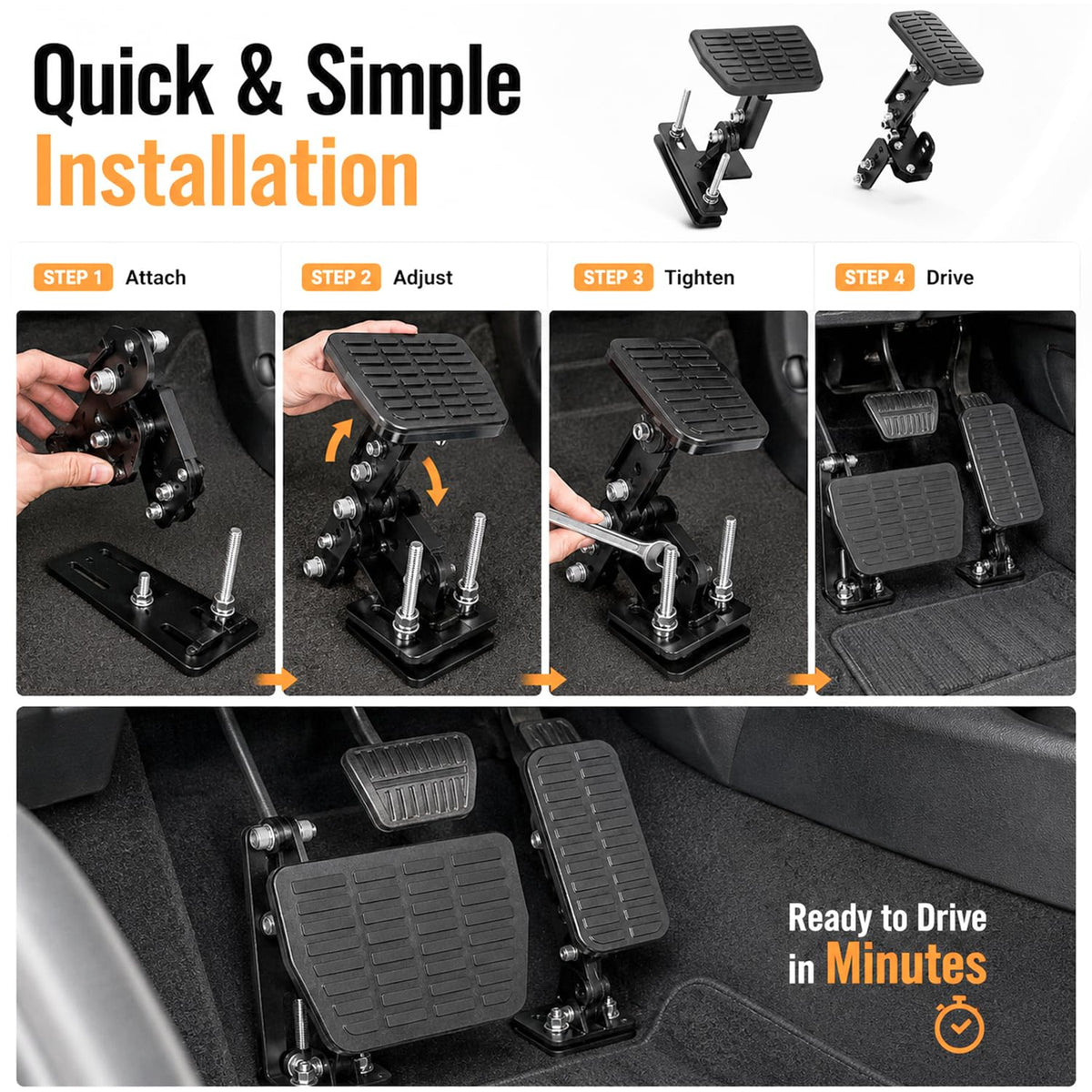 Quick & Simple
Installation

STEP 1 Attach

STEP 2 Adjust

STEP 3 Tighten

STEP 4 Drive

Ready to Drive
in Minutes