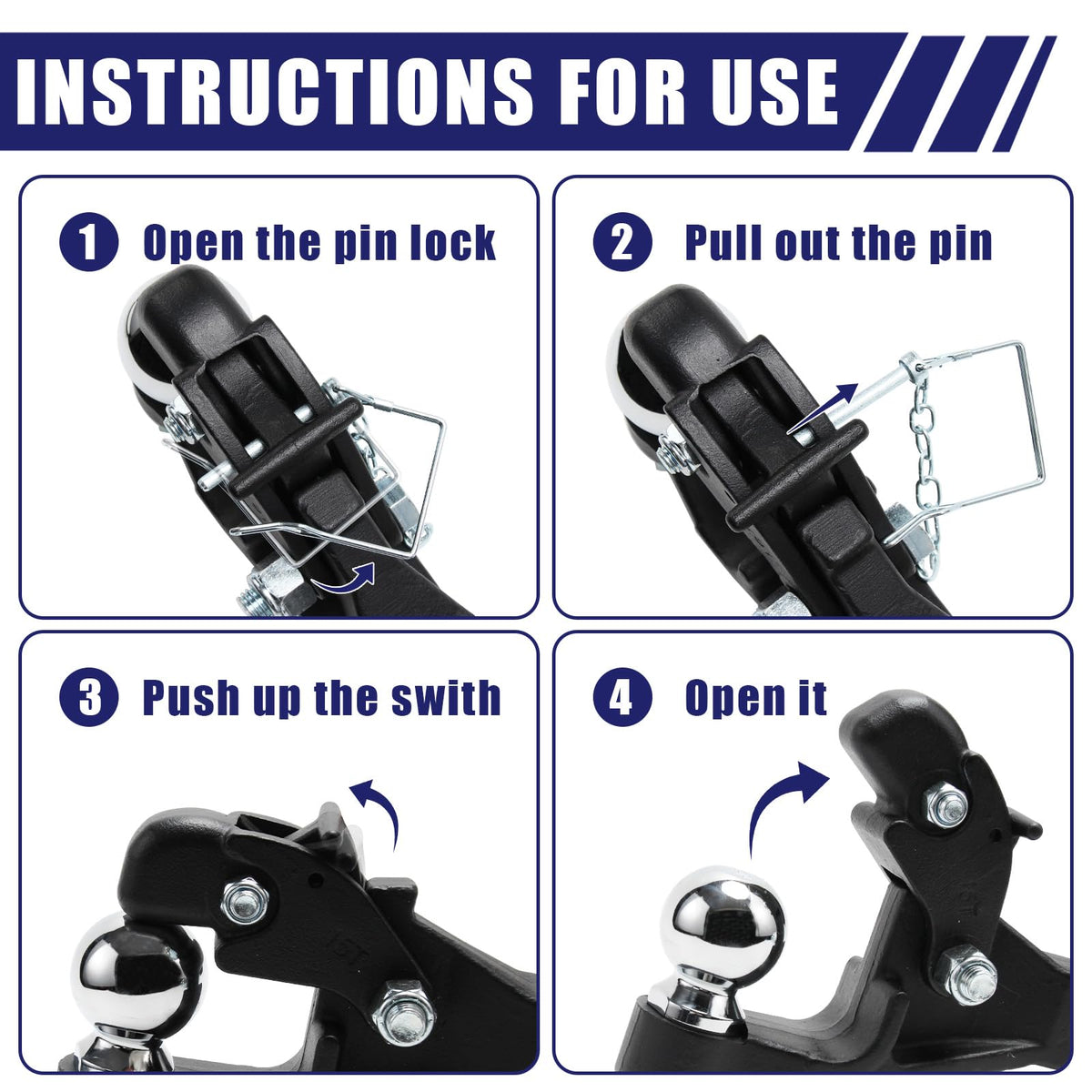 INSTRUCTIONS FOR USE

1 Open the pin lock

2 Pull out the pin

3 Push up the swith

4 Open it