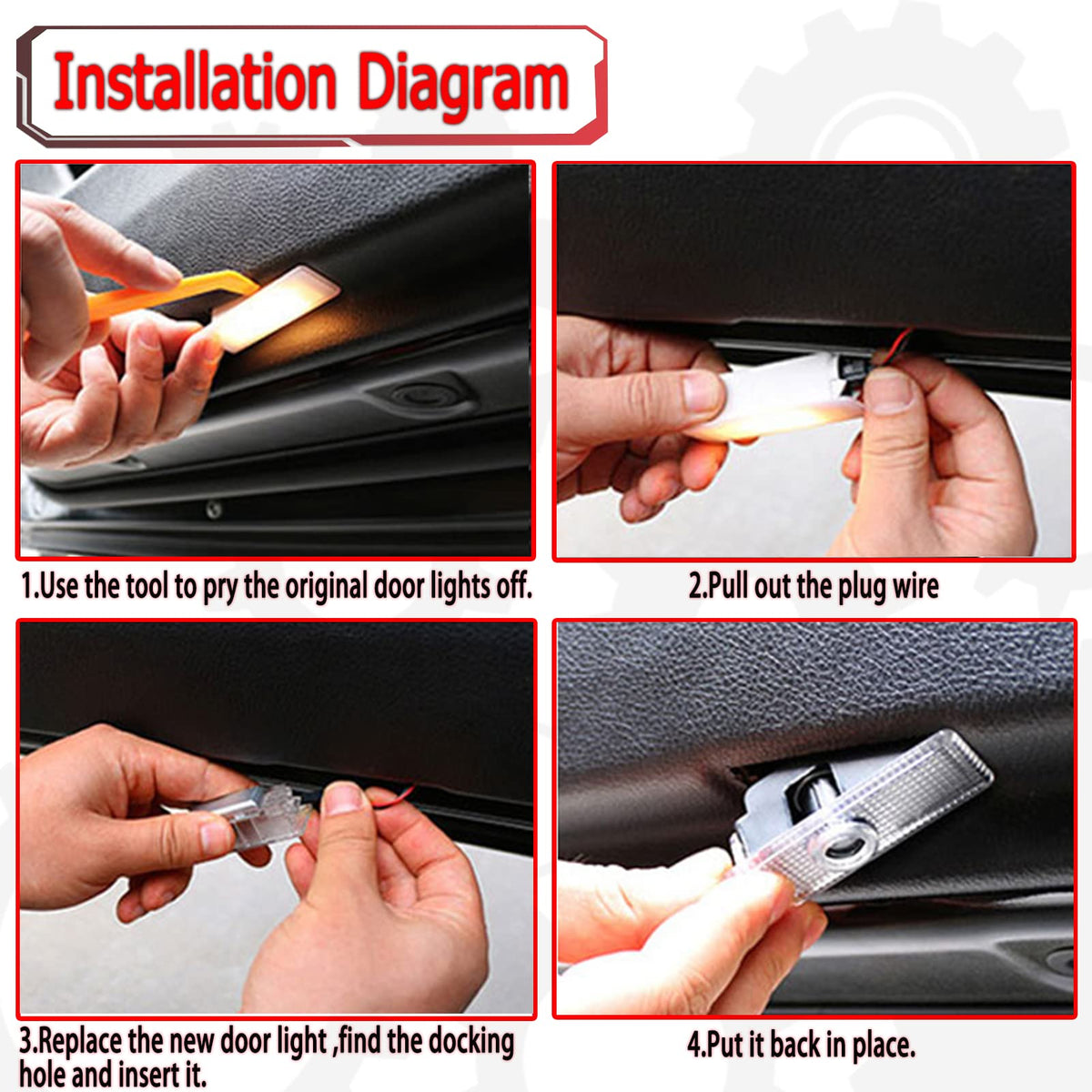 Installation Diagram

1.Use the tool to pry the original door lights off.

2.Pull out the plug wire

3.Replace the new door light ,find the docking hole and insert it.

4.Put it back in place.