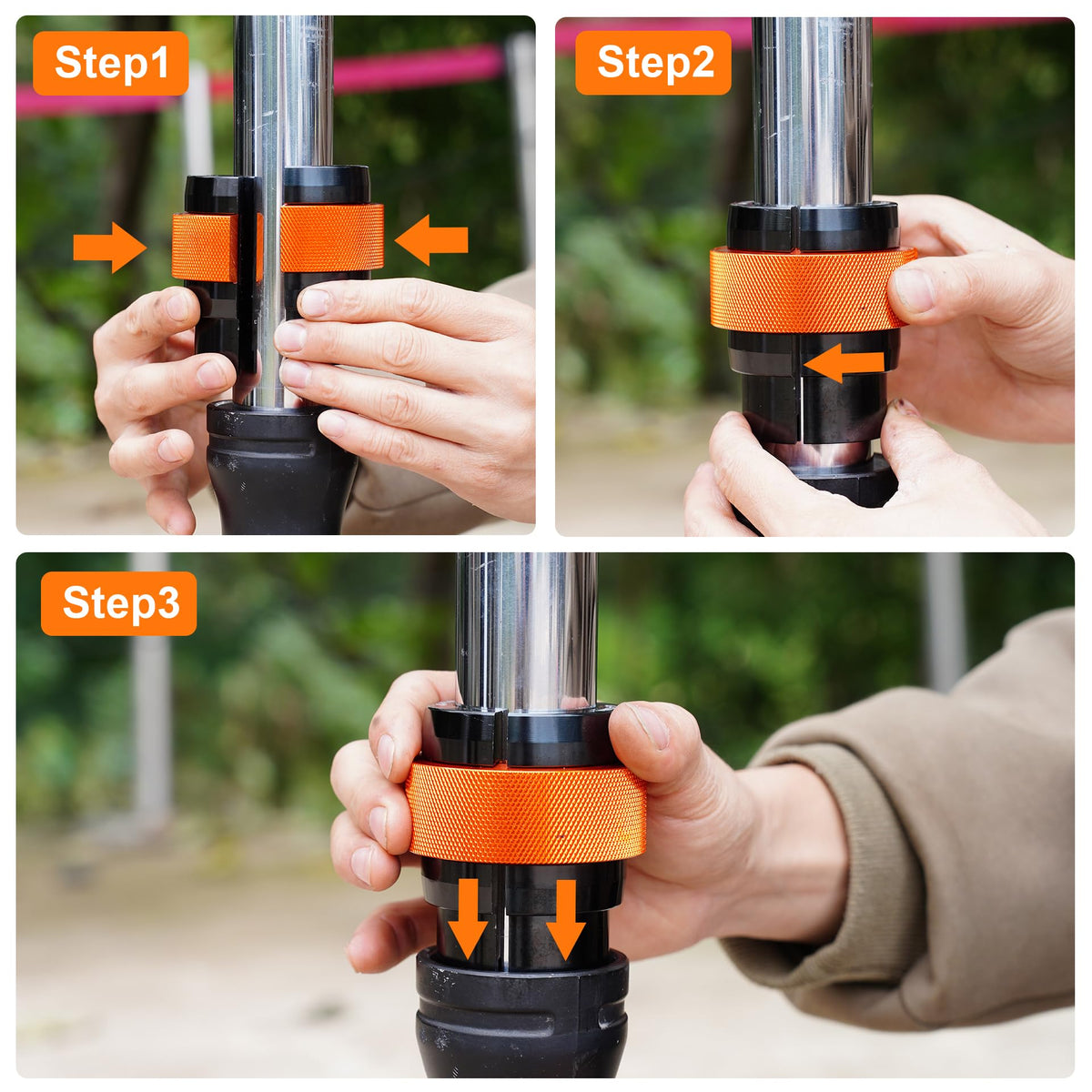 Step1

Step2

Step3