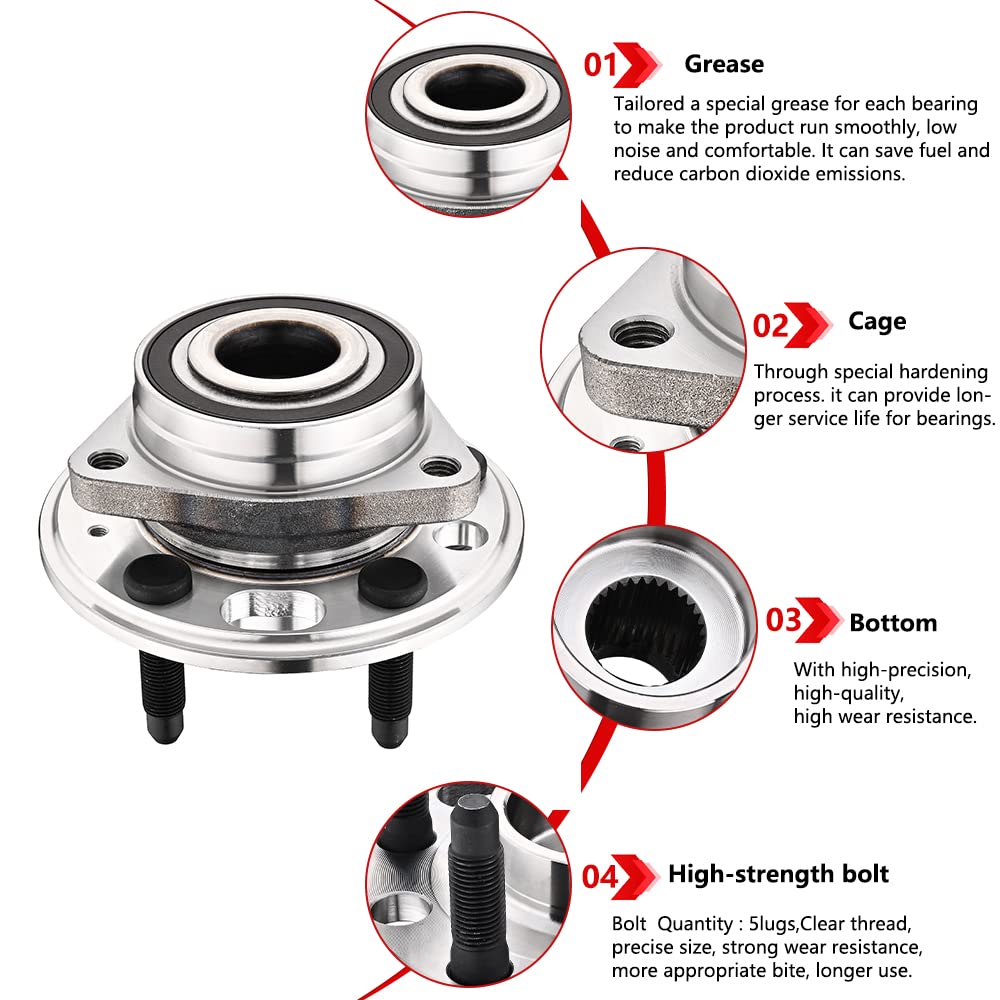 01 Grease

Tailored a special grease for each bearing to make the product run smoothly, low noise and comfortable. It can save fuel and reduce carbon dioxide emissions.

02 Cage

Through special hardening process. it can provide longer service life for bearings.

03 Bottom

With high-precision, high-quality, high wear resistance.

04 High-strength bolt

Bolt Quantity : 5lugs,Clear thread, precise size, strong wear resistance, more appropriate bite, longer use.