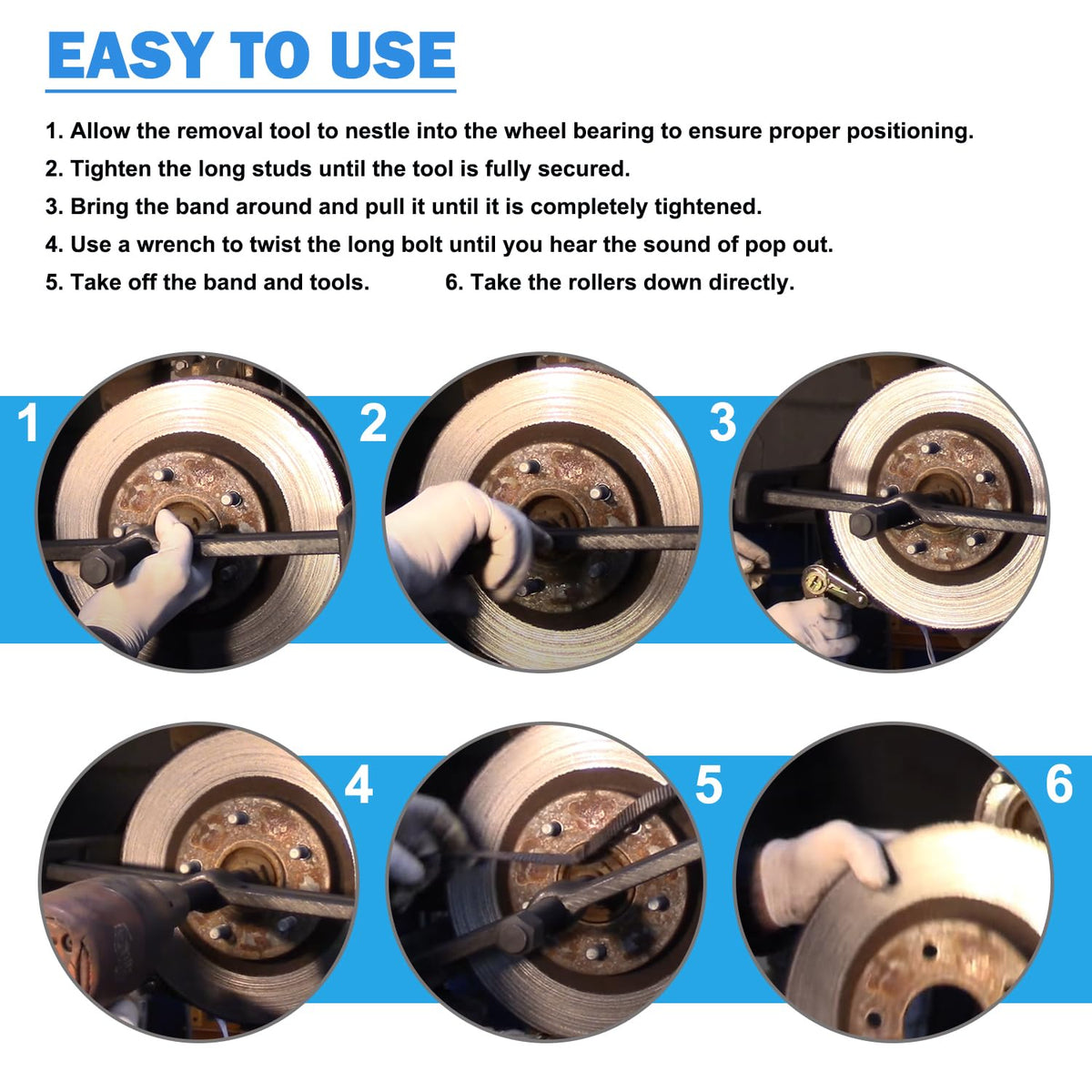 EASY TO USE

1. Allow the removal tool to nestle into the wheel bearing to ensure proper positioning.

2. Tighten the long studs until the tool is fully secured.

3. Bring the band around and pull it until it is completely tightened.

4. Use a wrench to twist the long bolt until you hear the sound of pop out.

5. Take off the band and tools.

6. Take the rollers down directly.

1

2

3

4

5

6