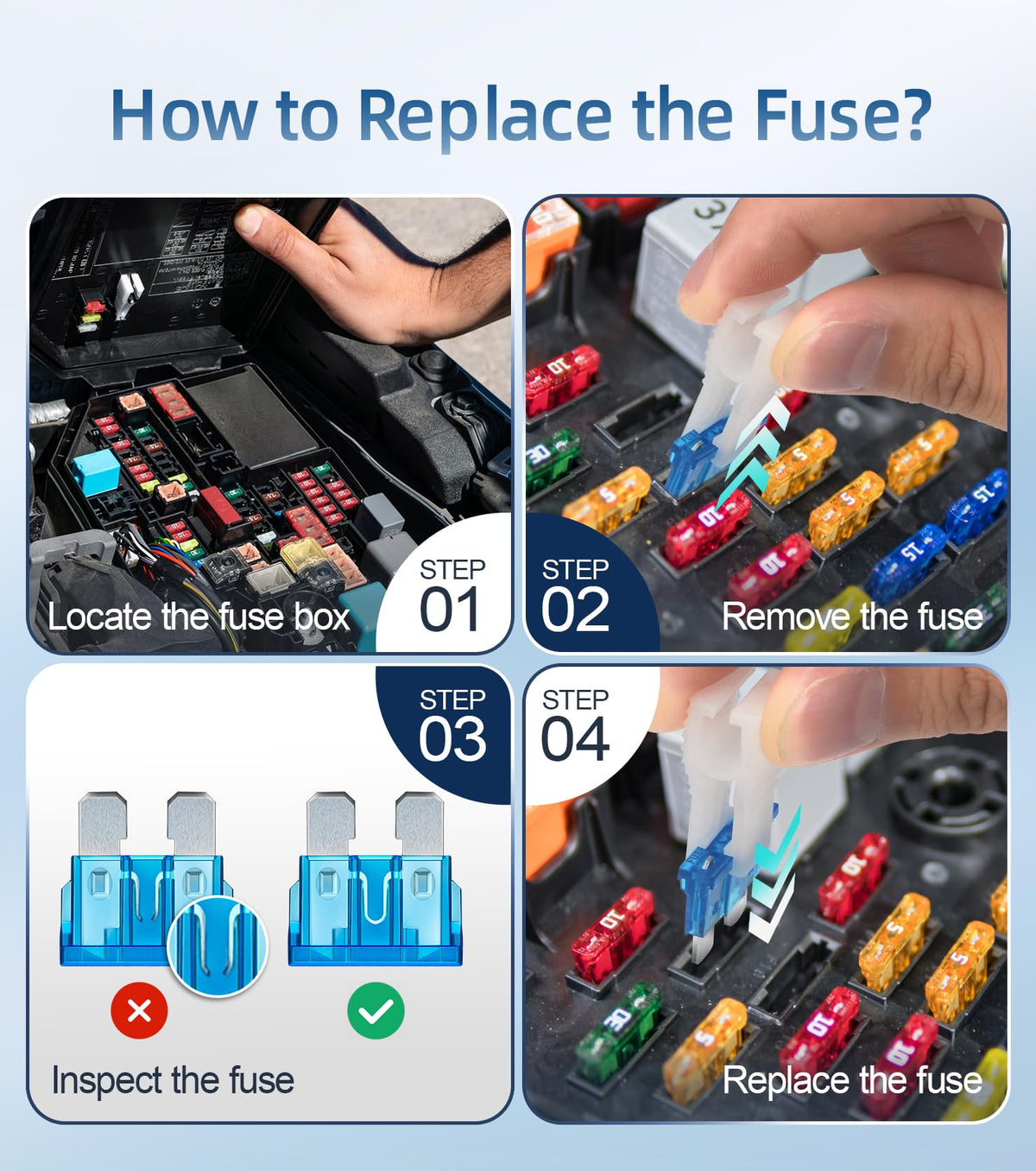 How to Replace the Fuse?

Locate the fuse box

STEP
01

STEP
02

Remove the fuse

STEP
03

Inspect the fuse

STEP
04

Replace the fuse