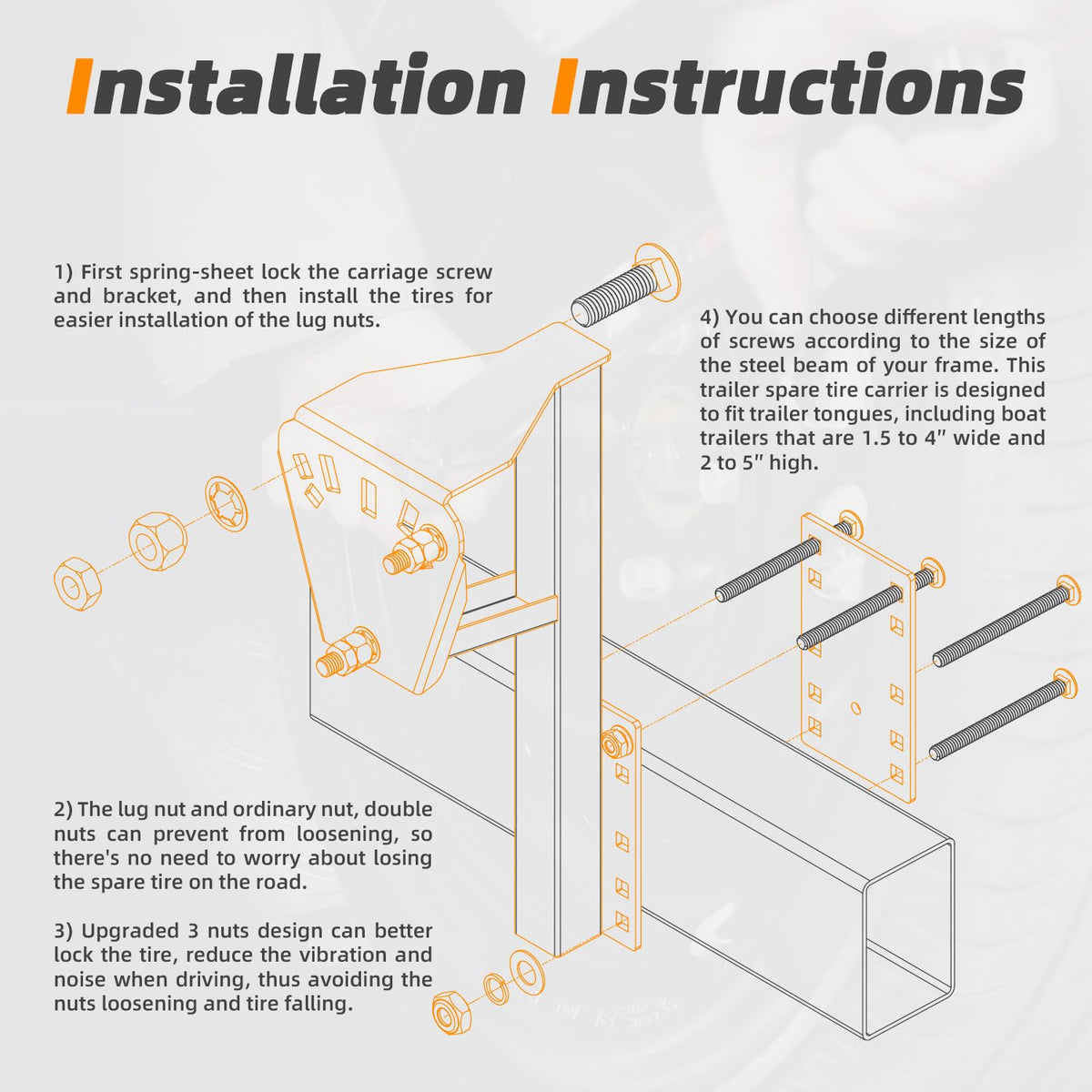 Installation Instructions

1) First spring-sheet lock the carriage screw and bracket, and then install the tires for easier installation of the lug nuts.

4) You can choose different lengths of screws according to the size of the steel beam of your frame. This trailer spare tire carrier is designed to fit trailer tongues, including boat trailers that are 1.5 to 4" wide and 2 to 5" high.

2) The lug nut and ordinary nut, double nuts can prevent from loosening, so there's no need to worry about losing the spare tire on the road.

3) Upgraded 3 nuts design can better lock the tire, reduce the vibration and noise when driving, thus avoiding the nuts loosening and tire falling.