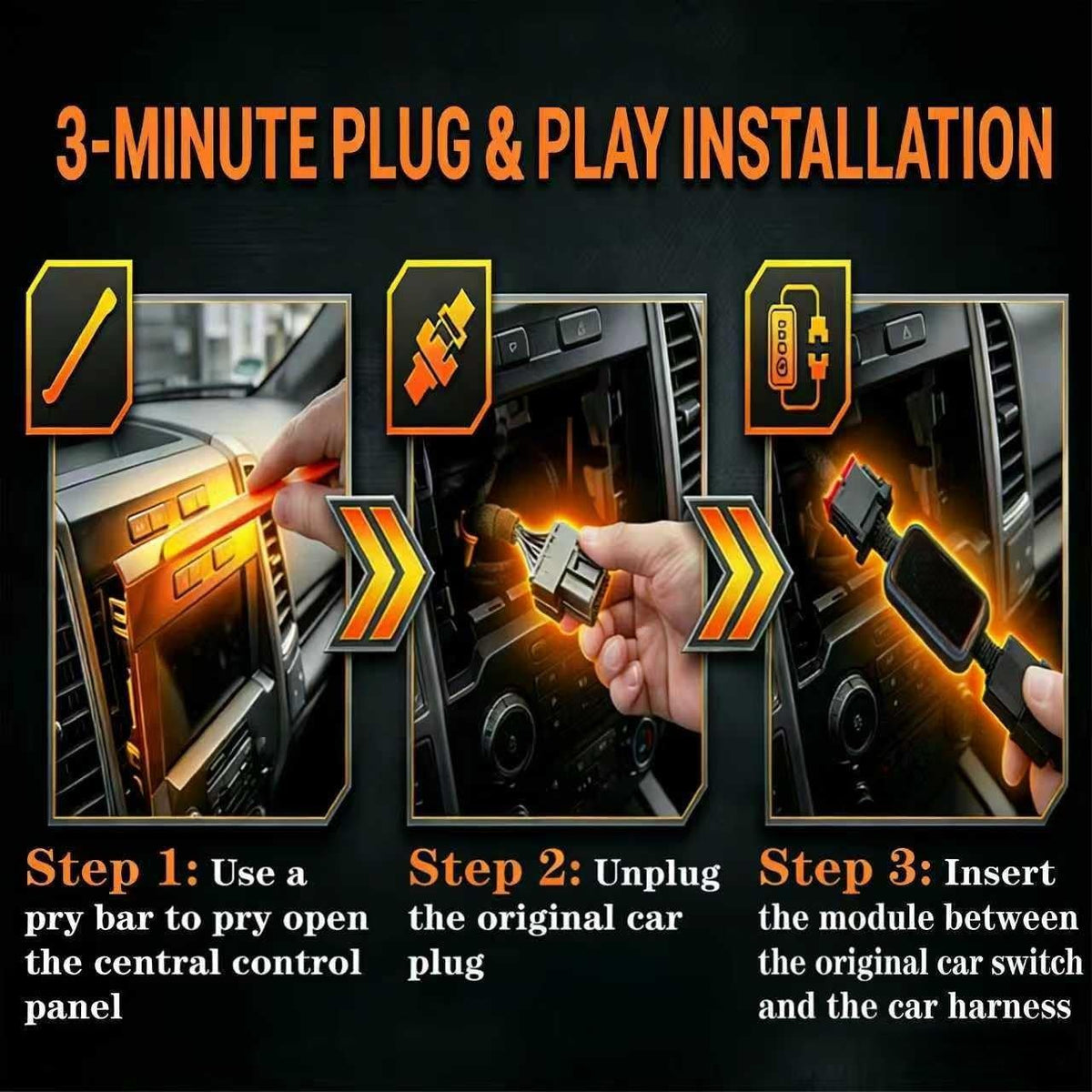 3-MINUTE PLUG & PLAY INSTALLATION

Step 1: Use a pry bar to pry open the central control panel

Step 2: Unplug the original car plug

Step 3: Insert the module between the original car switch and the car harness