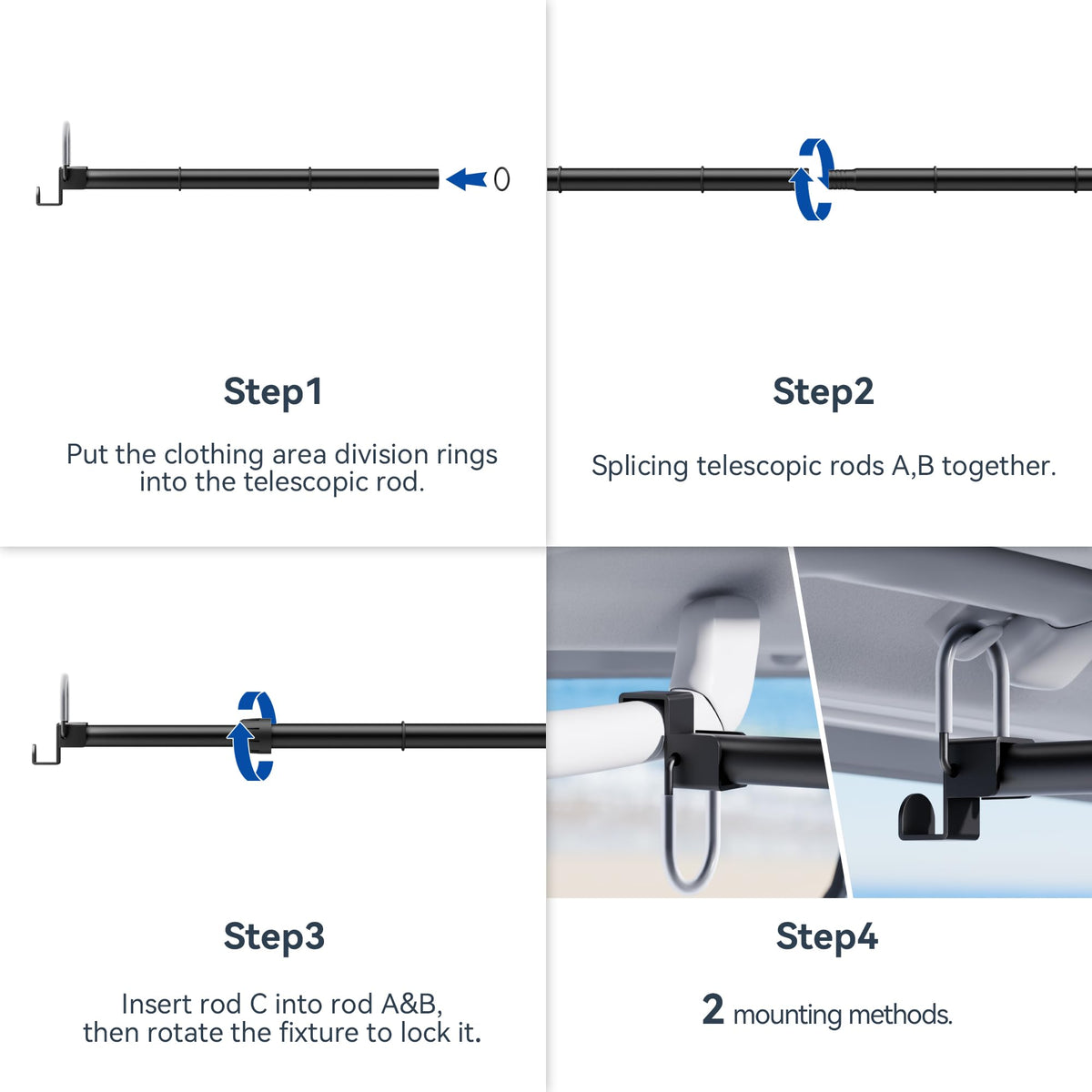 Step1

Put the clothing area division rings into the telescopic rod.

Step2

Splicing telescopic rods A,B together.

Step3

Insert rod C into rod A&B, then rotate the fixture to lock it.

Step4

2 mounting methods.