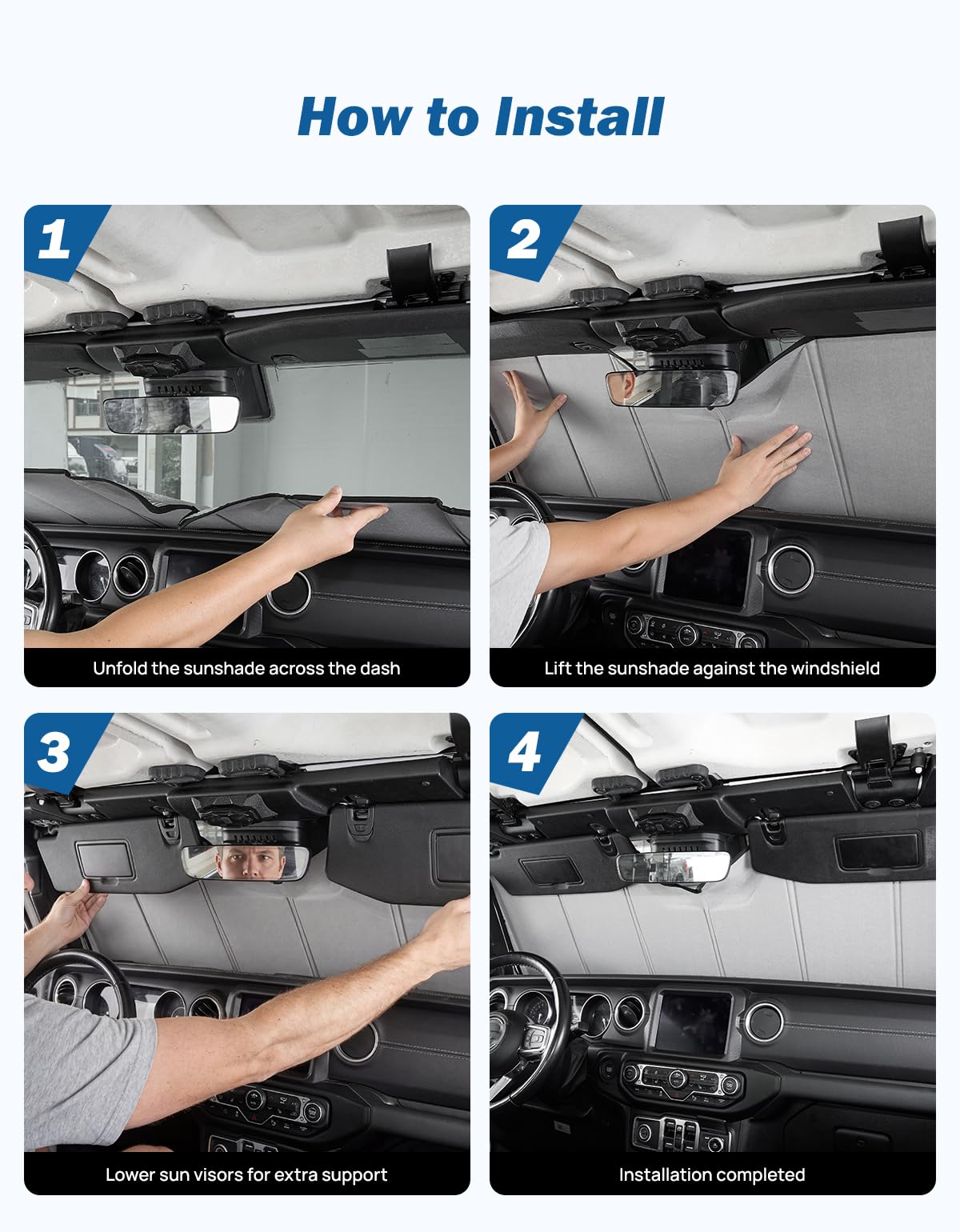 How to Install

1

Unfold the sunshade across the dash

2

Lift the sunshade against the windshield

3

Lower sun visors for extra support

4

Installation completed