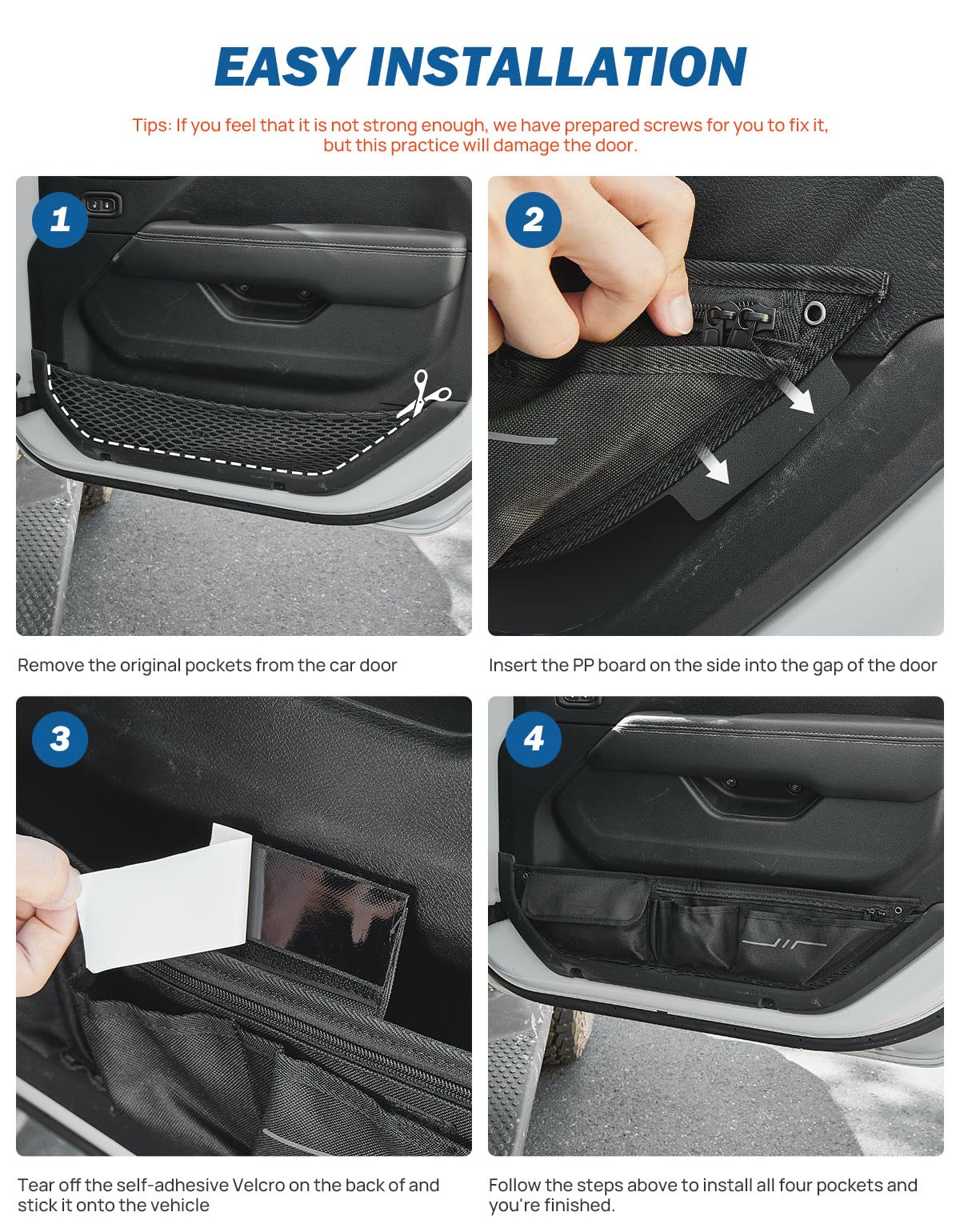 EASY INSTALLATION

Tips: If you feel that it is not strong enough, we have prepared screws for you to fix it, but this practice will damage the door.

1

Remove the original pockets from the car door

2

Insert the PP board on the side into the gap of the door

3

Tear off the self-adhesive Velcro on the back of and stick it onto the vehicle

4

Follow the steps above to install all four pockets and you're finished.