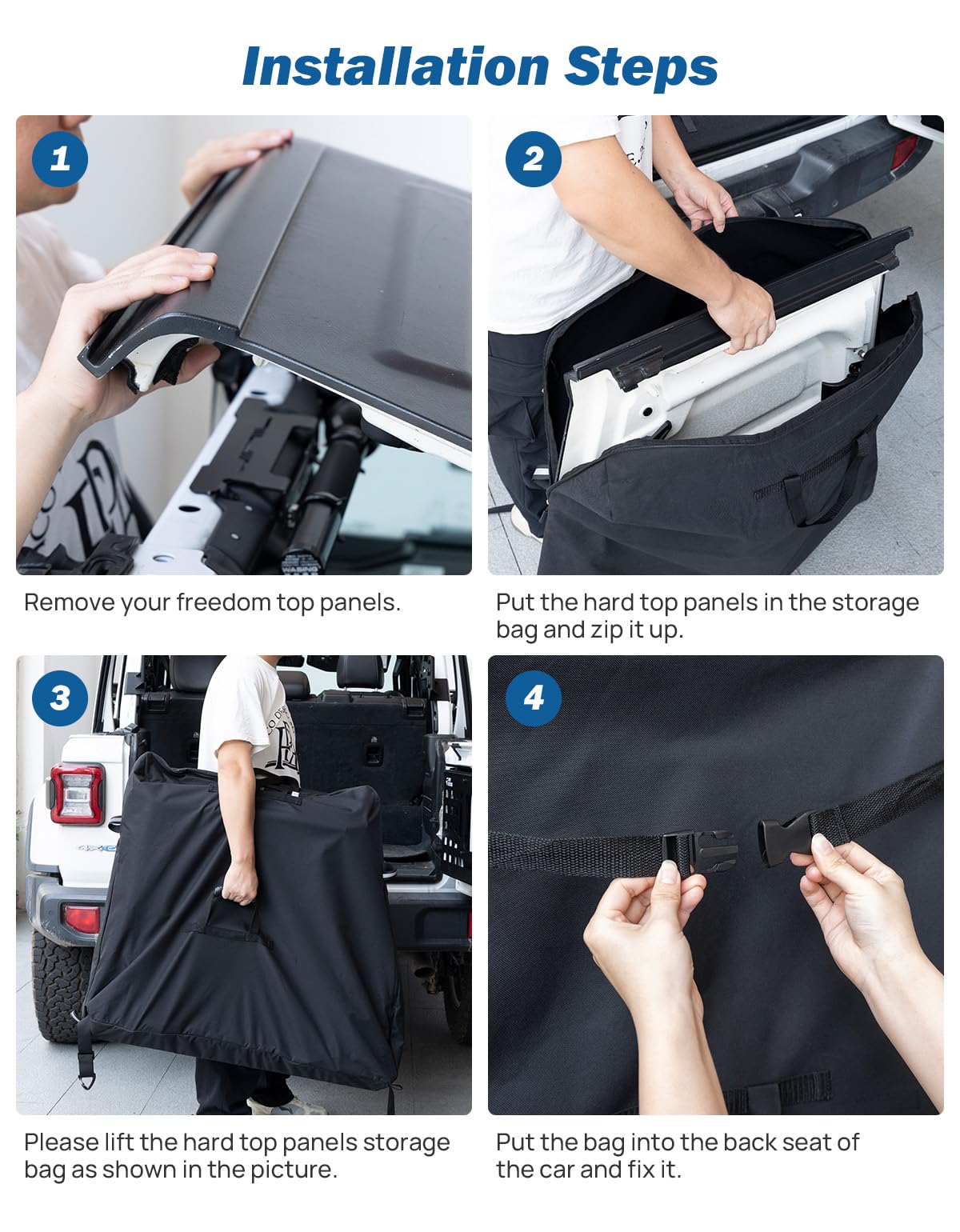 Installation Steps

1

Remove your freedom top panels.

2

Put the hard top panels in the storage bag and zip it up.

3

Please lift the hard top panels storage bag as shown in the picture.

4

Put the bag into the back seat of the car and fix it.