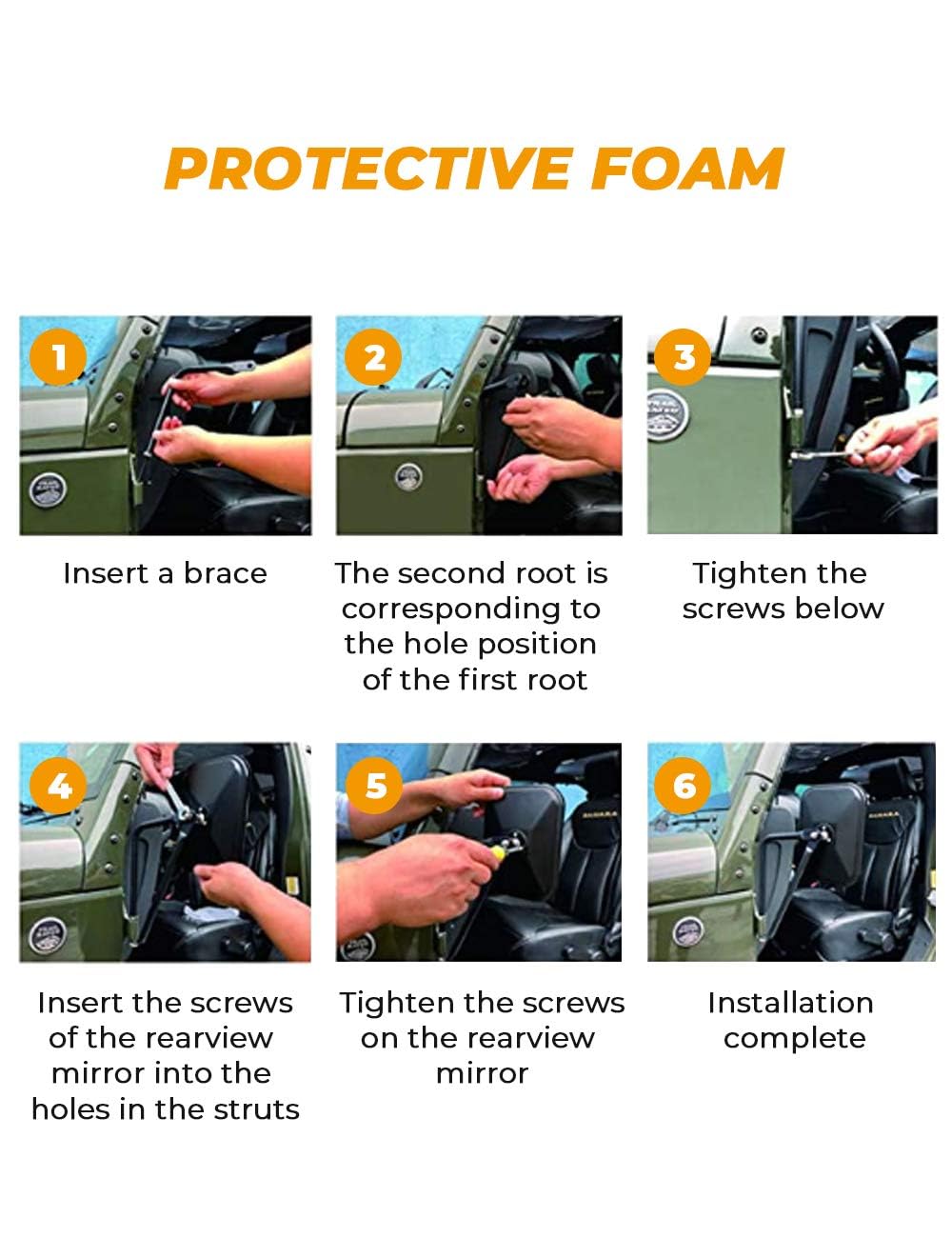 PROTECTIVE FOAM

1

Insert a brace

2

The second root is corresponding to the hole position of the first root

3

Tighten the screws below

4

Insert the screws of the rearview mirror into the holes in the struts

5

Tighten the screws on the rearview mirror

6

Installation complete