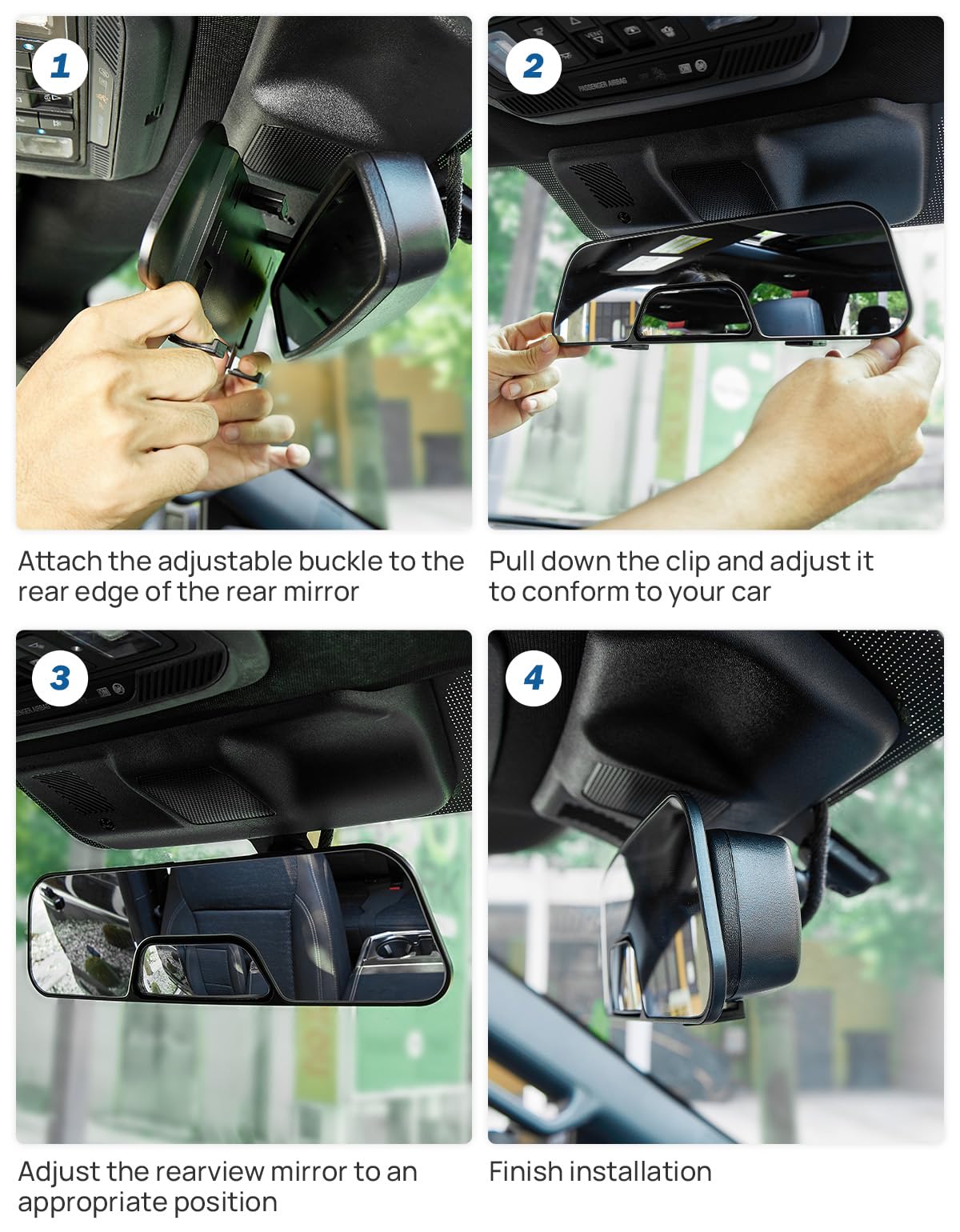 1

Attach the adjustable buckle to the rear edge of the rear mirror

2

PASSENGER AIRBAG

Pull down the clip and adjust it to conform to your car

3

Adjust the rearview mirror to an appropriate position

4

Finish installation