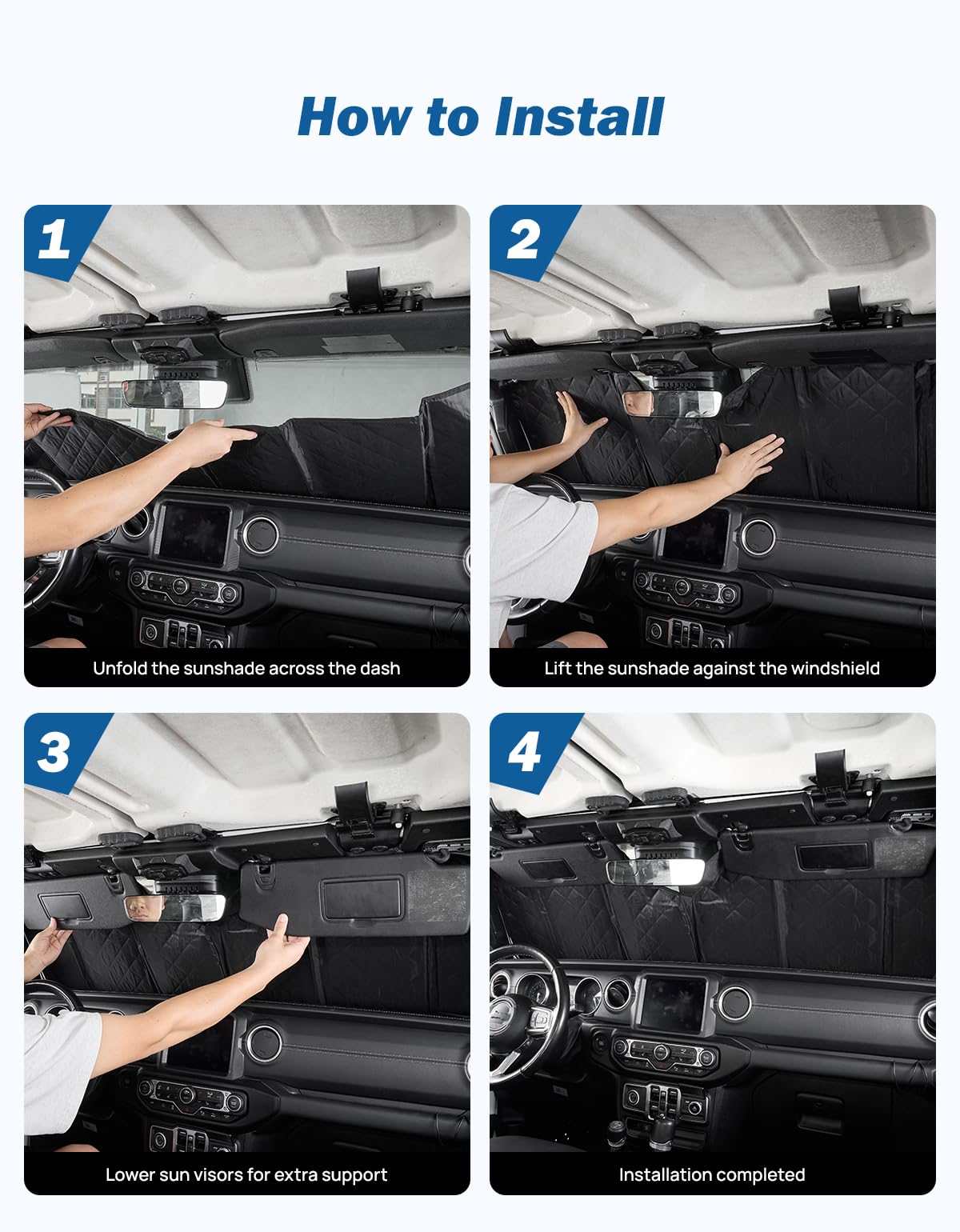 How to Install

1

Unfold the sunshade across the dash

2

Lift the sunshade against the windshield

3

Lower sun visors for extra support

4

Installation completed