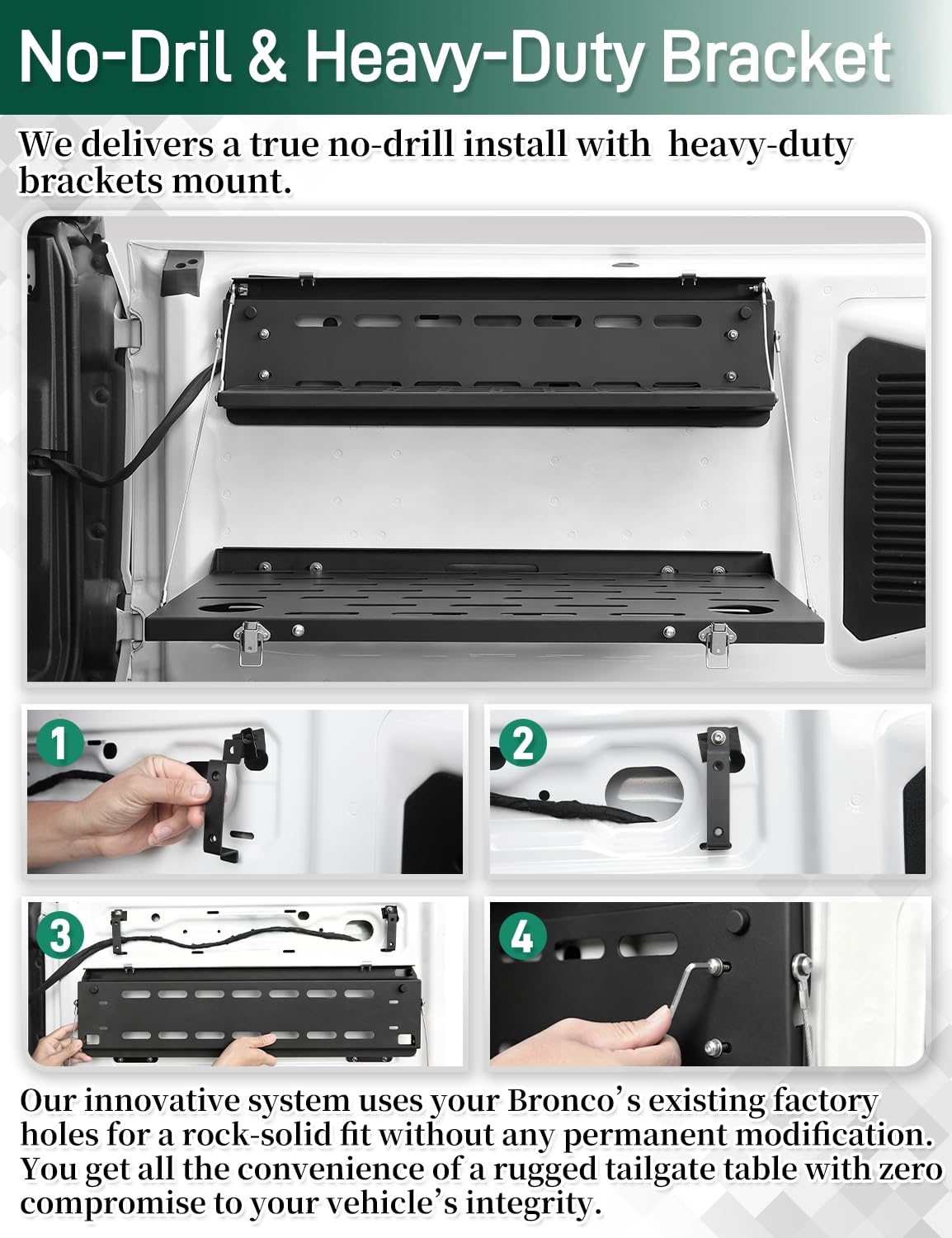 No-Dril & Heavy-Duty Bracket

We delivers a true no-drill install with heavy-duty brackets mount.

1

2

3

4

Our innovative system uses your Bronco's existing factory holes for a rock-solid fit without any permanent modification. You get all the convenience of a rugged tailgate table with zero compromise to your vehicle's integrity.