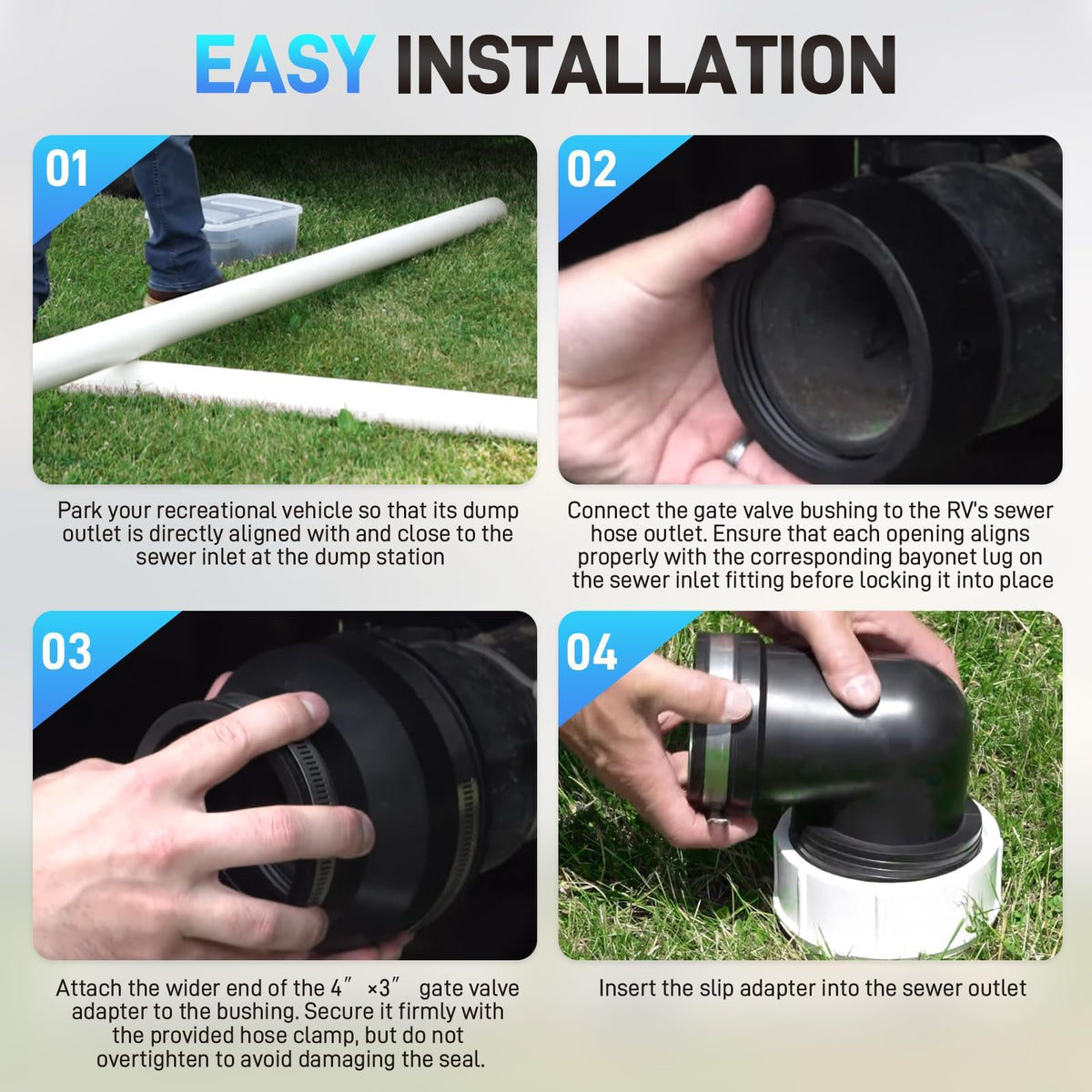 EASY INSTALLATION

01

Park your recreational vehicle so that its dump outlet is directly aligned with and close to the sewer inlet at the dump station

02

Connect the gate valve bushing to the RV's sewer hose outlet. Ensure that each opening aligns properly with the corresponding bayonet lug on the sewer inlet fitting before locking it into place

03

Attach the wider end of the 4″ ×3″ gate valve adapter to the bushing. Secure it firmly with the provided hose clamp, but do not overtighten to avoid damaging the seal.

04

Insert the slip adapter into the sewer outlet