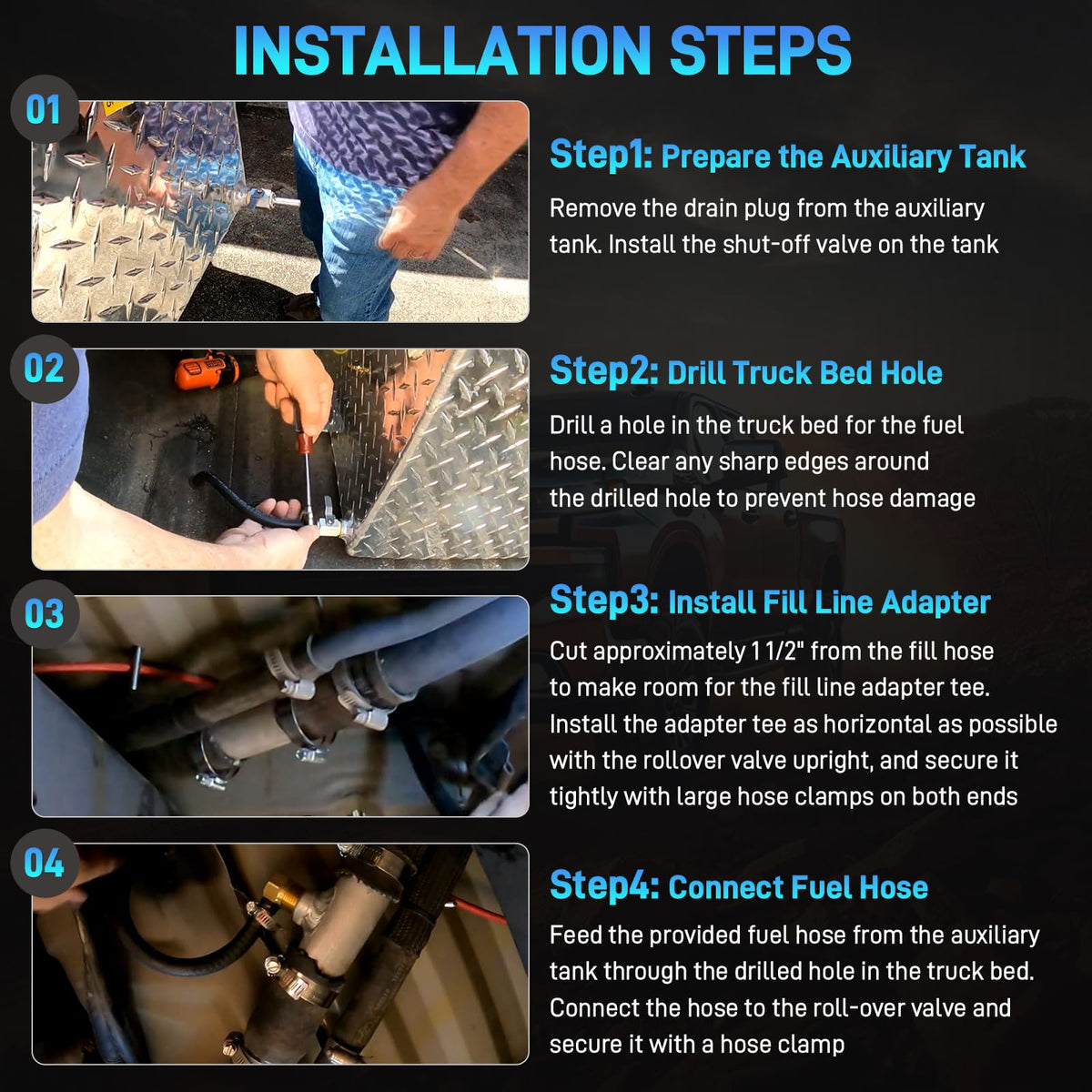 INSTALLATION STEPS

01

Step1: Prepare the Auxiliary Tank

Remove the drain plug from the auxiliary tank. Install the shut-off valve on the tank

02

Step2: Drill Truck Bed Hole

Drill a hole in the truck bed for the fuel hose. Clear any sharp edges around the drilled hole to prevent hose damage

03

Step3: Install Fill Line Adapter

Cut approximately 1 1/2" from the fill hose to make room for the fill line adapter tee. Install the adapter tee as horizontal as possible with the rollover valve upright, and secure it tightly with large hose clamps on both ends

04

Step4: Connect Fuel Hose

Feed the provided fuel hose from the auxiliary tank through the drilled hole in the truck bed. Connect the hose to the roll-over valve and secure it with a hose clamp