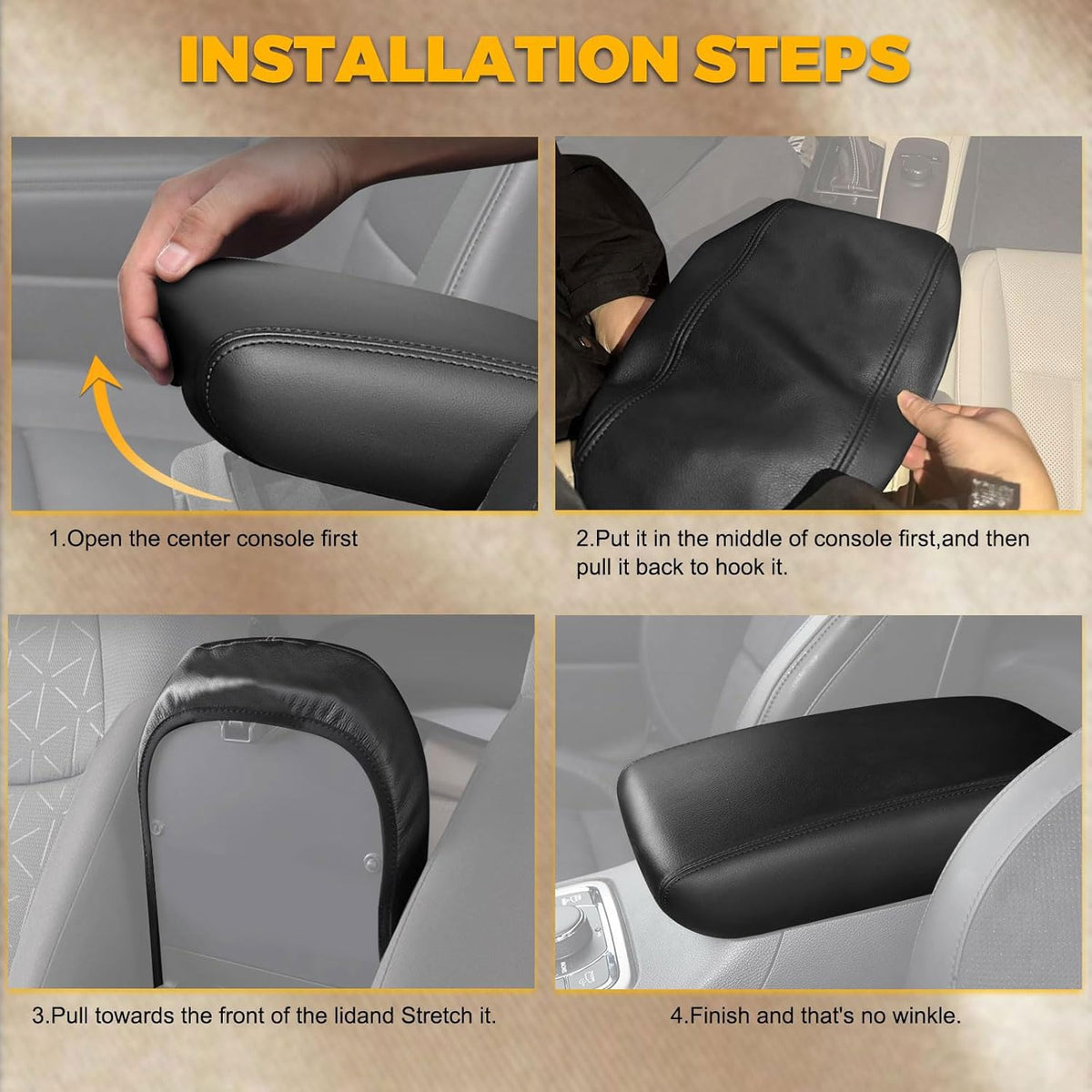 INSTALLATION STEPS

1.Open the center console first

2.Put it in the middle of console first,and then pull it back to hook it.

3.Pull towards the front of the lidand Stretch it.

4.Finish and that's no winkle.