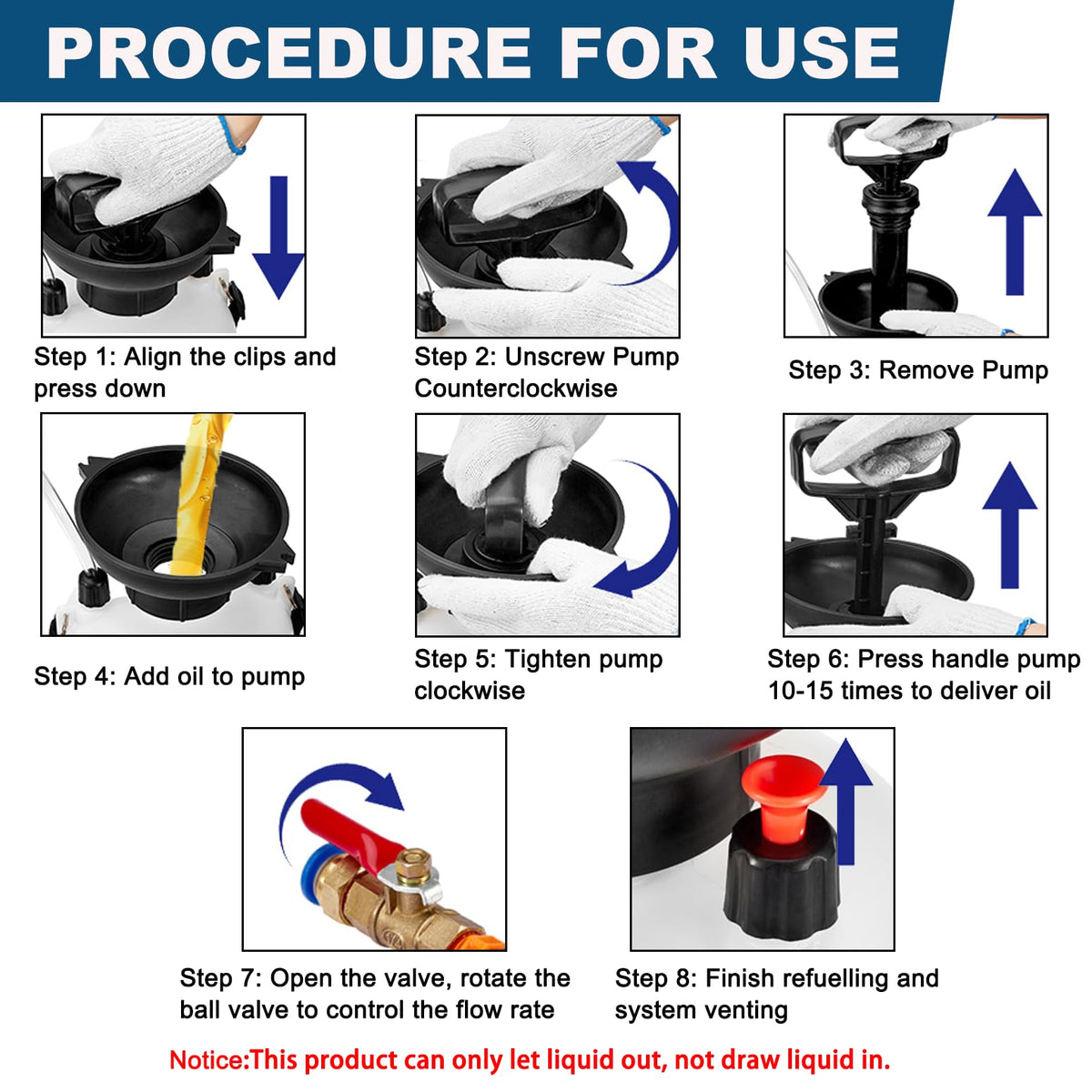 PROCEDURE FOR USE

Step 1: Align the clips and press down

Step 2: Unscrew Pump Counterclockwise

Step 3: Remove Pump

Step 4: Add oil to pump

Step 5: Tighten pump clockwise

Step 6: Press handle pump 10-15 times to deliver oil

Step 7: Open the valve, rotate the ball valve to control the flow rate

Step 8: Finish refuelling and system venting

Notice:This product can only let liquid out, not draw liquid in.