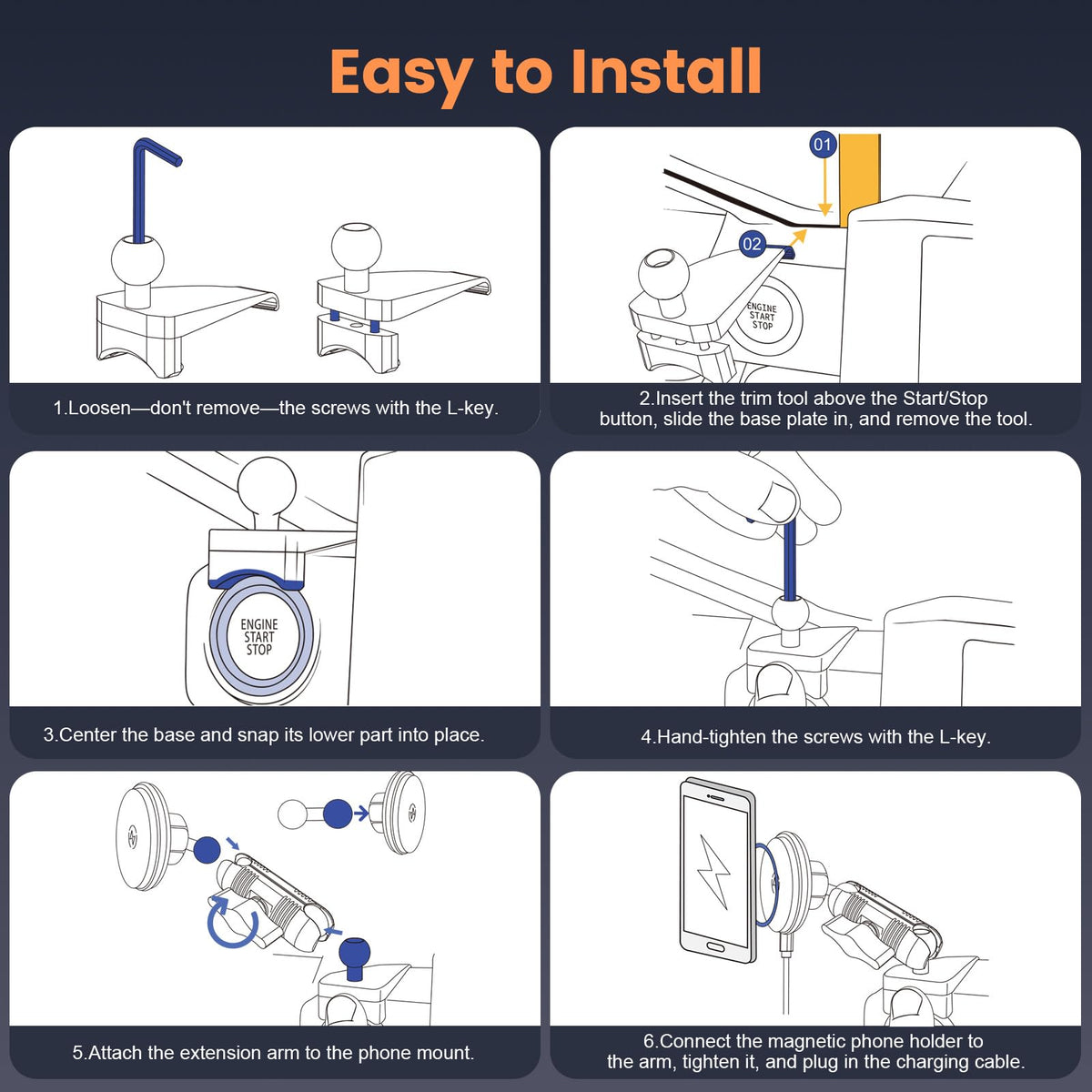 Easy to Install

1.Loosen—don't remove—the screws with the L-key.

01

02

ENGINE START STOP

2.Insert the trim tool above the Start/Stop button, slide the base plate in, and remove the tool.

ENGINE START STOP

3.Center the base and snap its lower part into place.

4.Hand-tighten the screws with the L-key.

5.Attach the extension arm to the phone mount.

6.Connect the magnetic phone holder to the arm, tighten it, and plug in the charging cable.