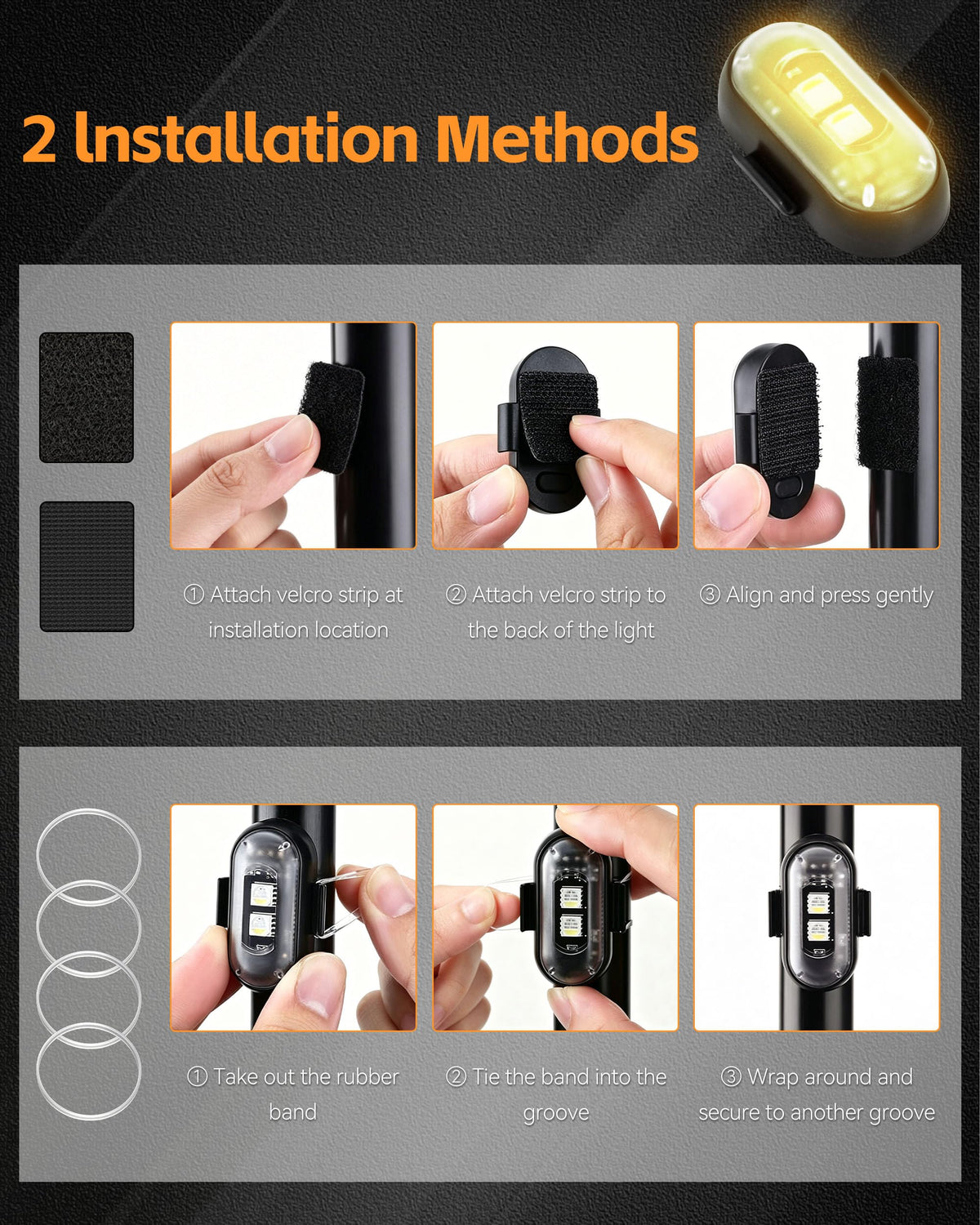 2 Installation Methods

① Attach velcro strip at installation location

② Attach velcro strip to the back of the light

③ Align and press gently

① Take out the rubber band

② Tie the band into the groove

③ Wrap around and secure to another groove