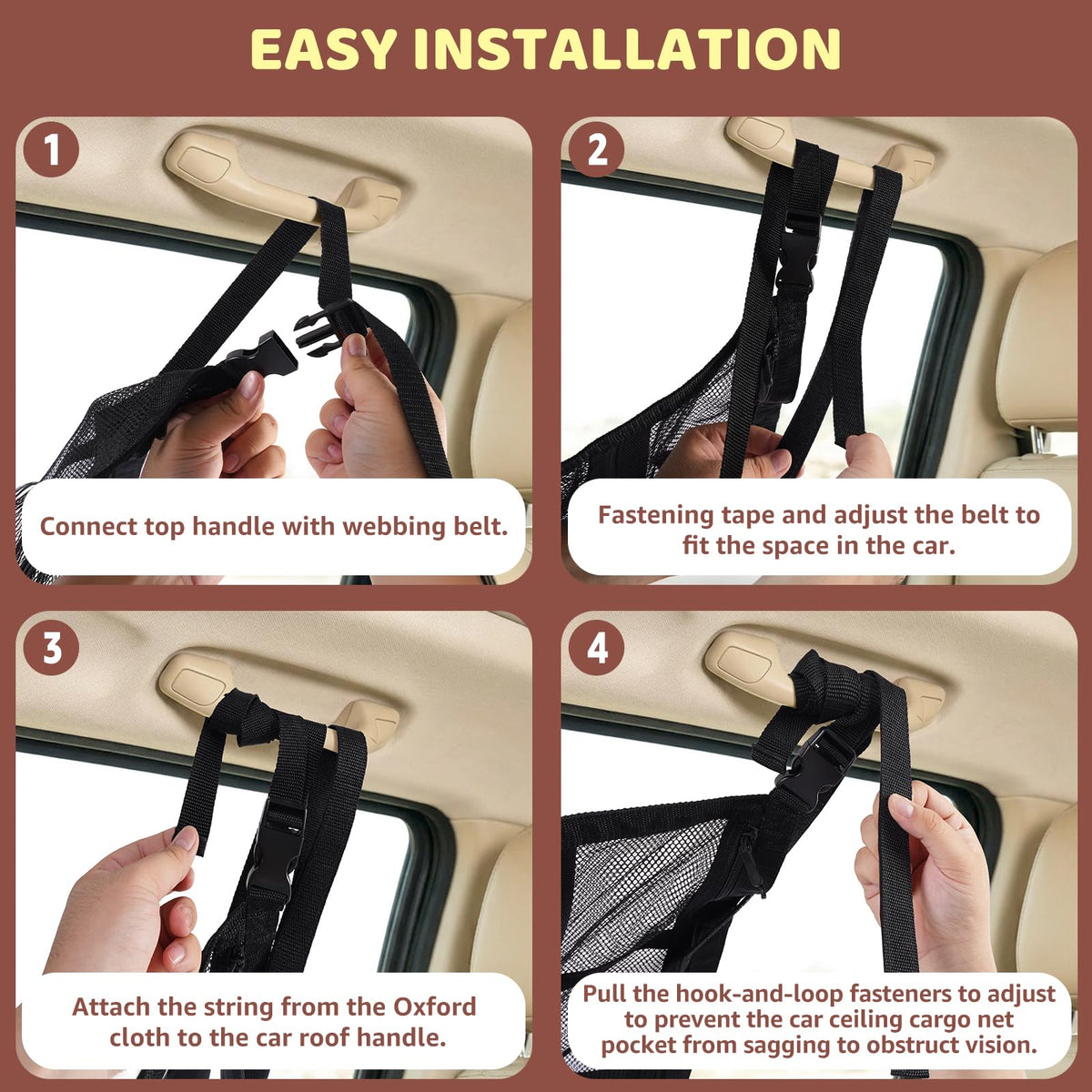 EASY INSTALLATION

1

Connect top handle with webbing belt.

2

Fastening tape and adjust the belt to fit the space in the car.

3

Attach the string from the Oxford cloth to the car roof handle.

4

Pull the hook-and-loop fasteners to adjust to prevent the car ceiling cargo net pocket from sagging to obstruct vision.