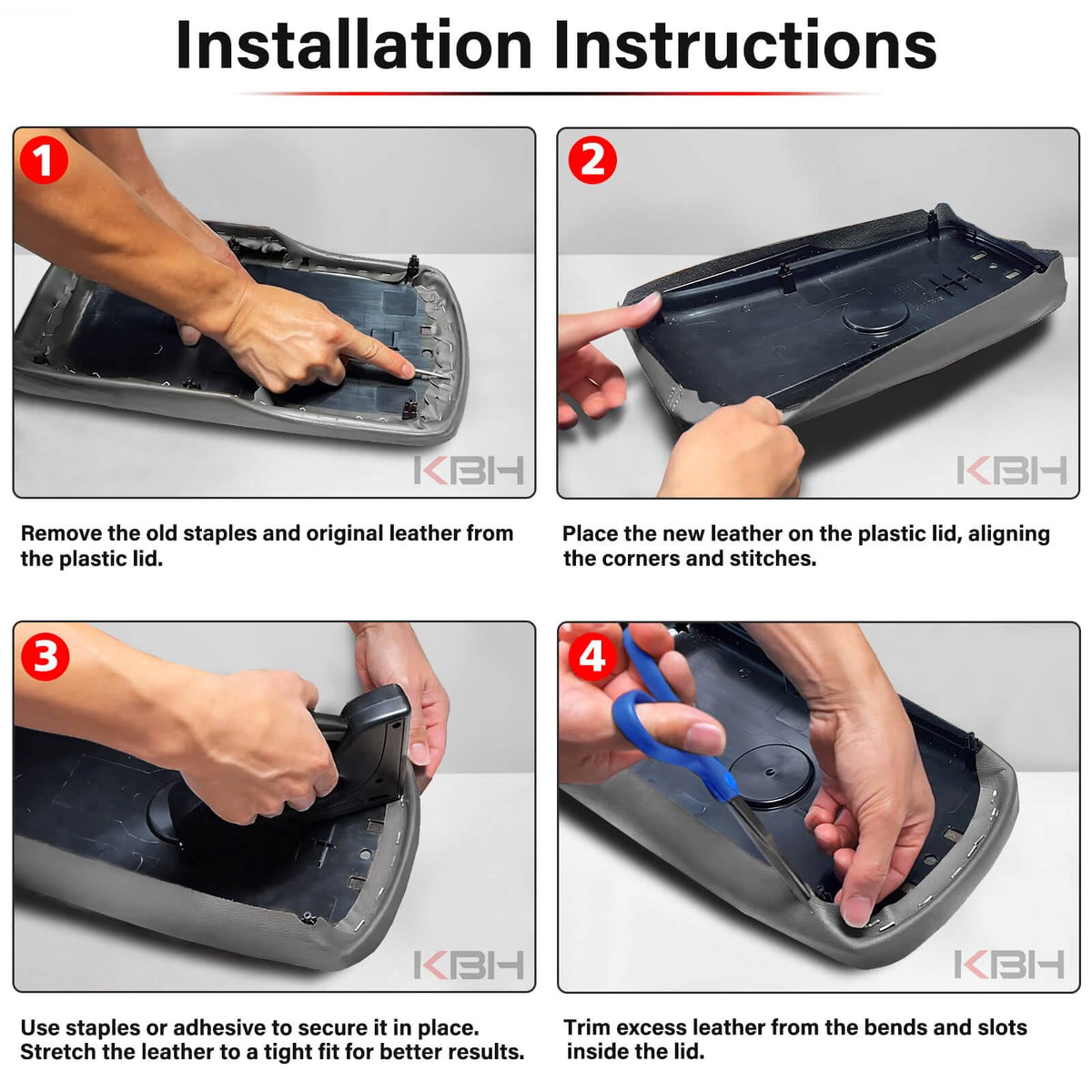 Installation Instructions

1

KBH

Remove the old staples and original leather from the plastic lid.

2

KBH

Place the new leather on the plastic lid, aligning the corners and stitches.

3

KBH

Use staples or adhesive to secure it in place. Stretch the leather to a tight fit for better results.

4

KBH

Trim excess leather from the bends and slots inside the lid.