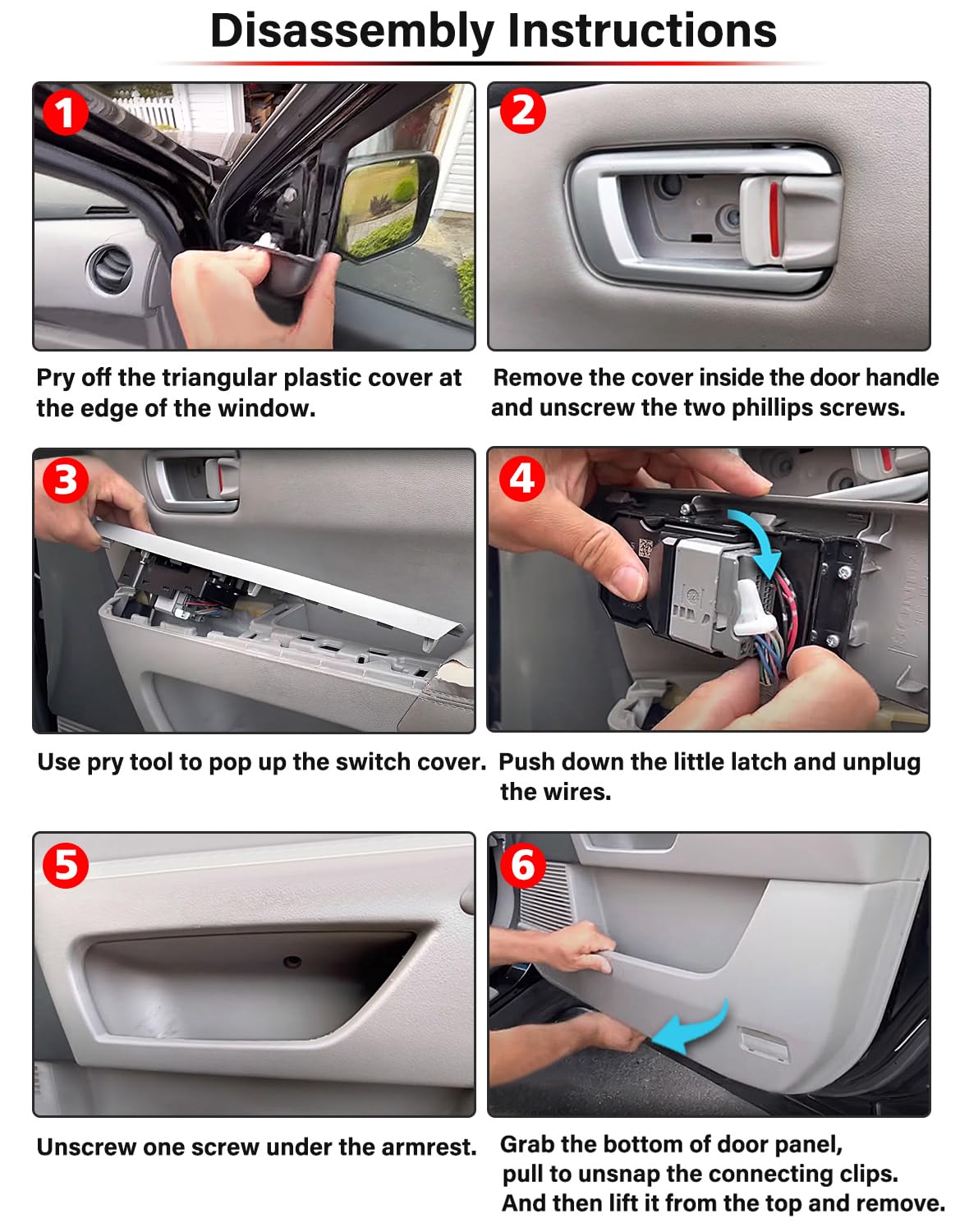 Disassembly Instructions

1

Pry off the triangular plastic cover at the edge of the window.

2

Remove the cover inside the door handle and unscrew the two phillips screws.

3

Use pry tool to pop up the switch cover.

4

Push down the little latch and unplug the wires.

5

Unscrew one screw under the armrest.

6

Grab the bottom of door panel, pull to unsnap the connecting clips. And then lift it from the top and remove.