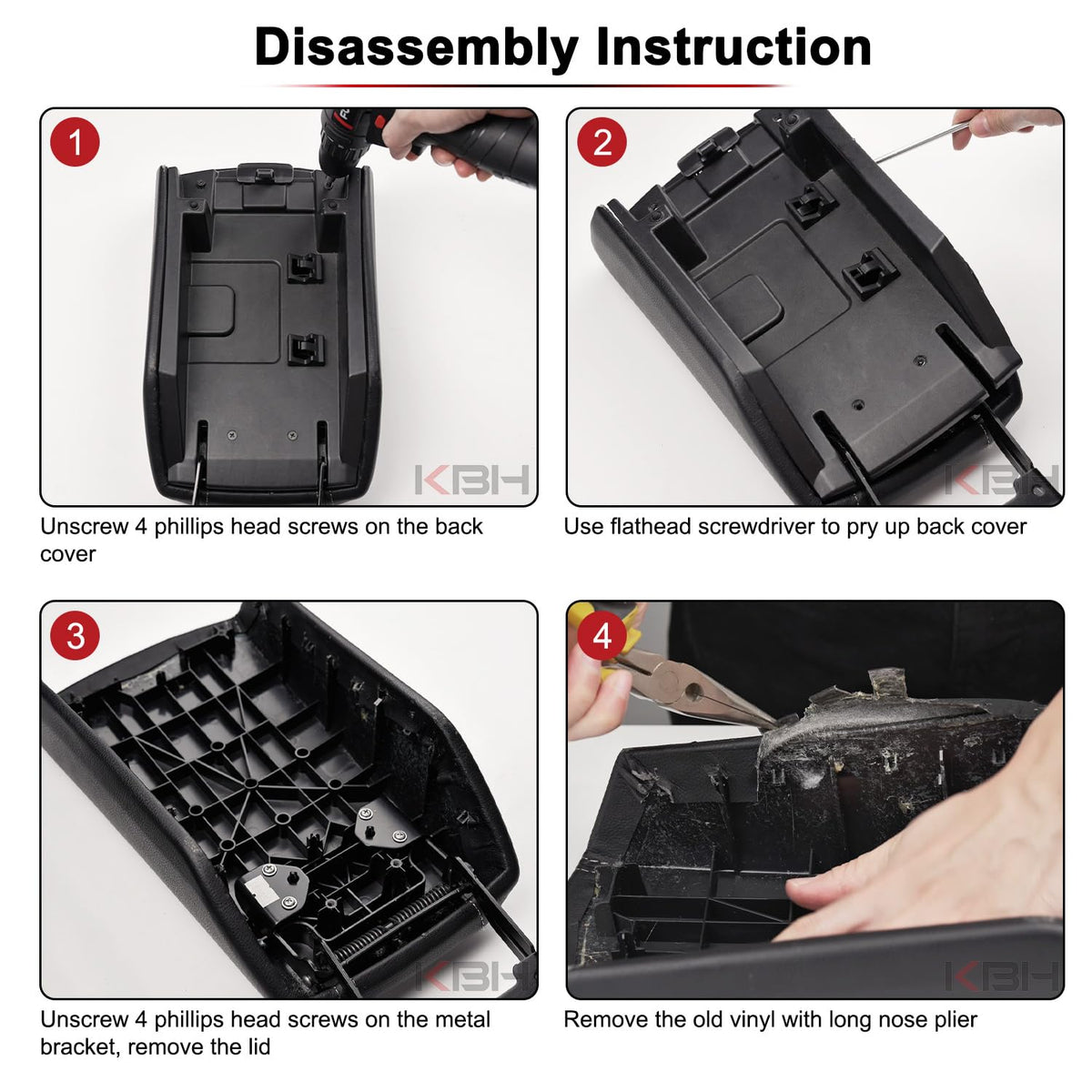 Disassembly Instruction

1

KBH

Unscrew 4 phillips head screws on the back cover

2

KBH

Use flathead screwdriver to pry up back cover

3

KBH

Unscrew 4 phillips head screws on the metal bracket, remove the lid

4

KBH

Remove the old vinyl with long nose plier