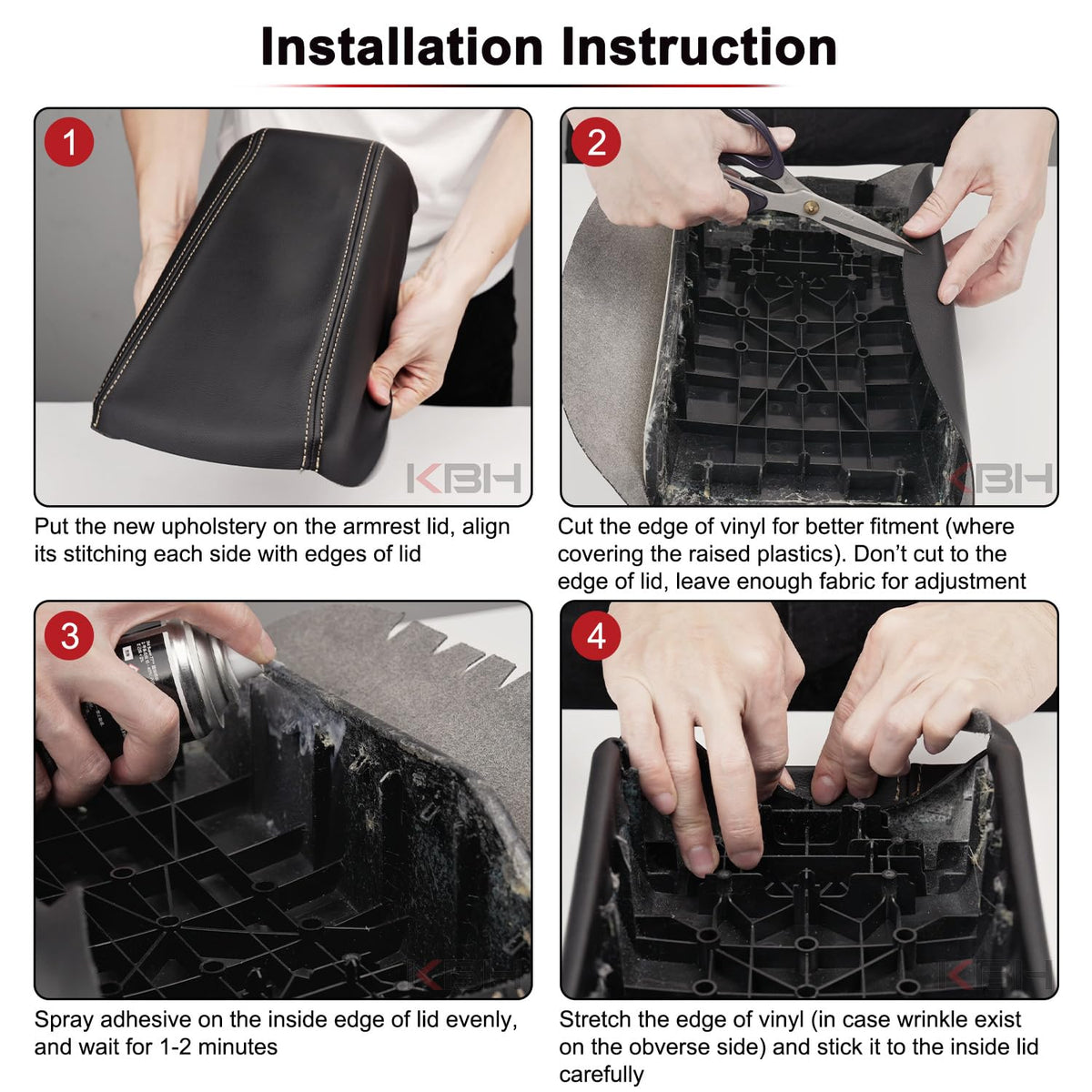 Installation Instruction

1

KBH

Put the new upholstery on the armrest lid, align its stitching each side with edges of lid

2

KBH

Cut the edge of vinyl for better fitment (where covering the raised plastics). Don't cut to the edge of lid, leave enough fabric for adjustment

3

KBH

Spray adhesive on the inside edge of lid evenly, and wait for 1-2 minutes

4

KBH

Stretch the edge of vinyl (in case wrinkle exist on the obverse side) and stick it to the inside lid carefully