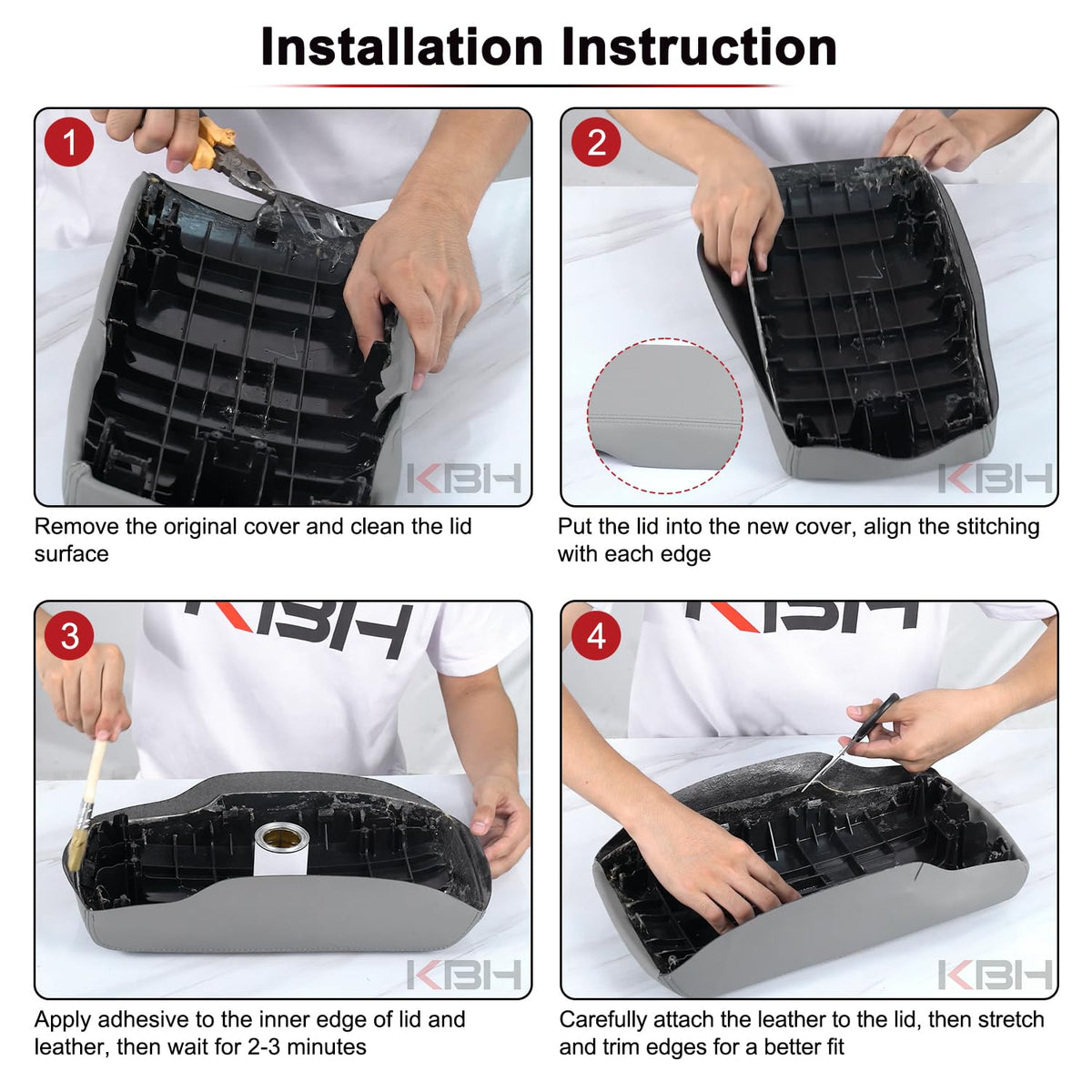 Installation Instruction

1

KBH

Remove the original cover and clean the lid surface

2

KBH

Put the lid into the new cover, align the stitching with each edge

3

KBH

KBH

Apply adhesive to the inner edge of lid and leather, then wait for 2-3 minutes

4

KBH

KBH

Carefully attach the leather to the lid, then stretch and trim edges for a better fit