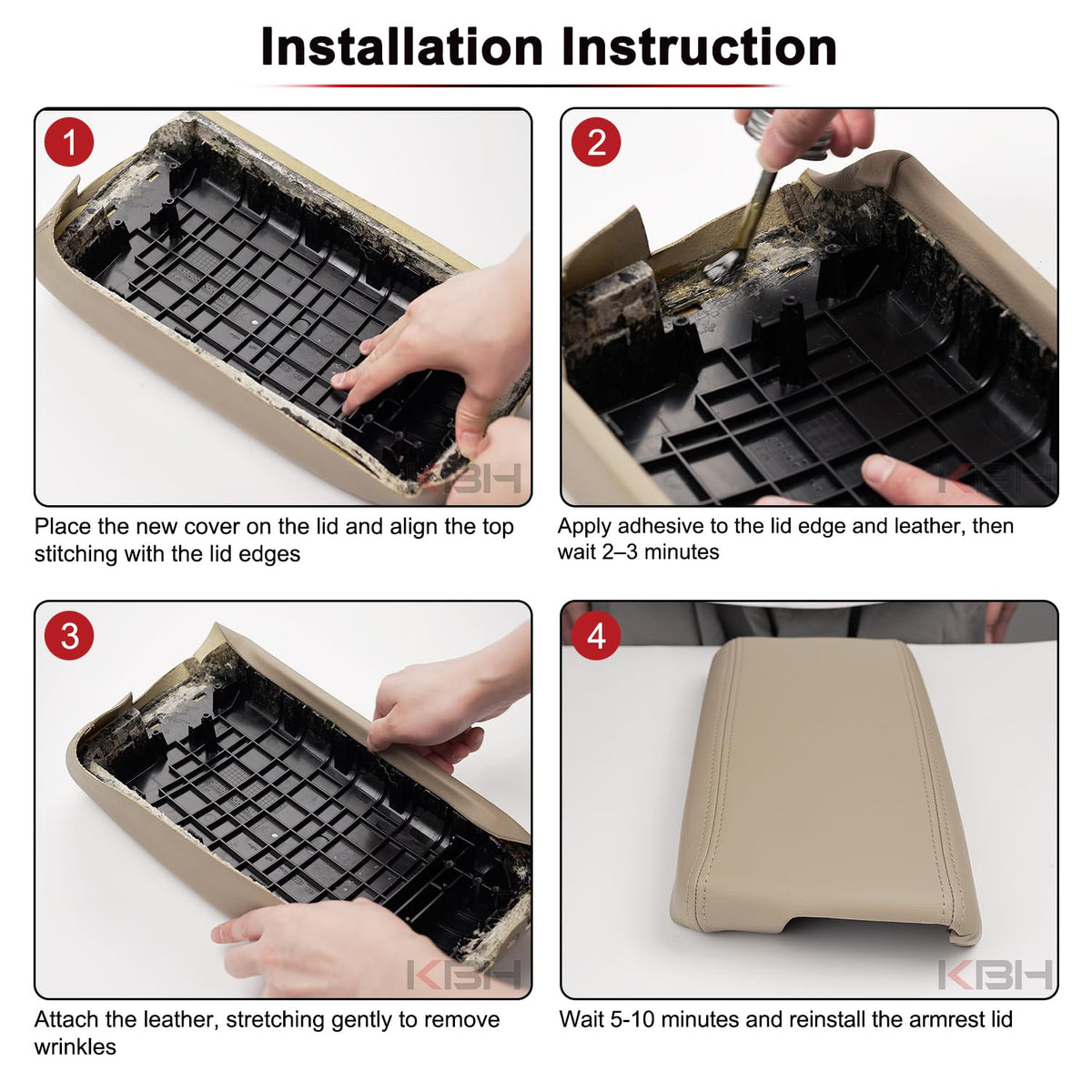 Installation Instruction

1

KBH

Place the new cover on the lid and align the top stitching with the lid edges

2

KBH

Apply adhesive to the lid edge and leather, then wait 2–3 minutes

3

KBH

Attach the leather, stretching gently to remove wrinkles

4

KBH

Wait 5-10 minutes and reinstall the armrest lid