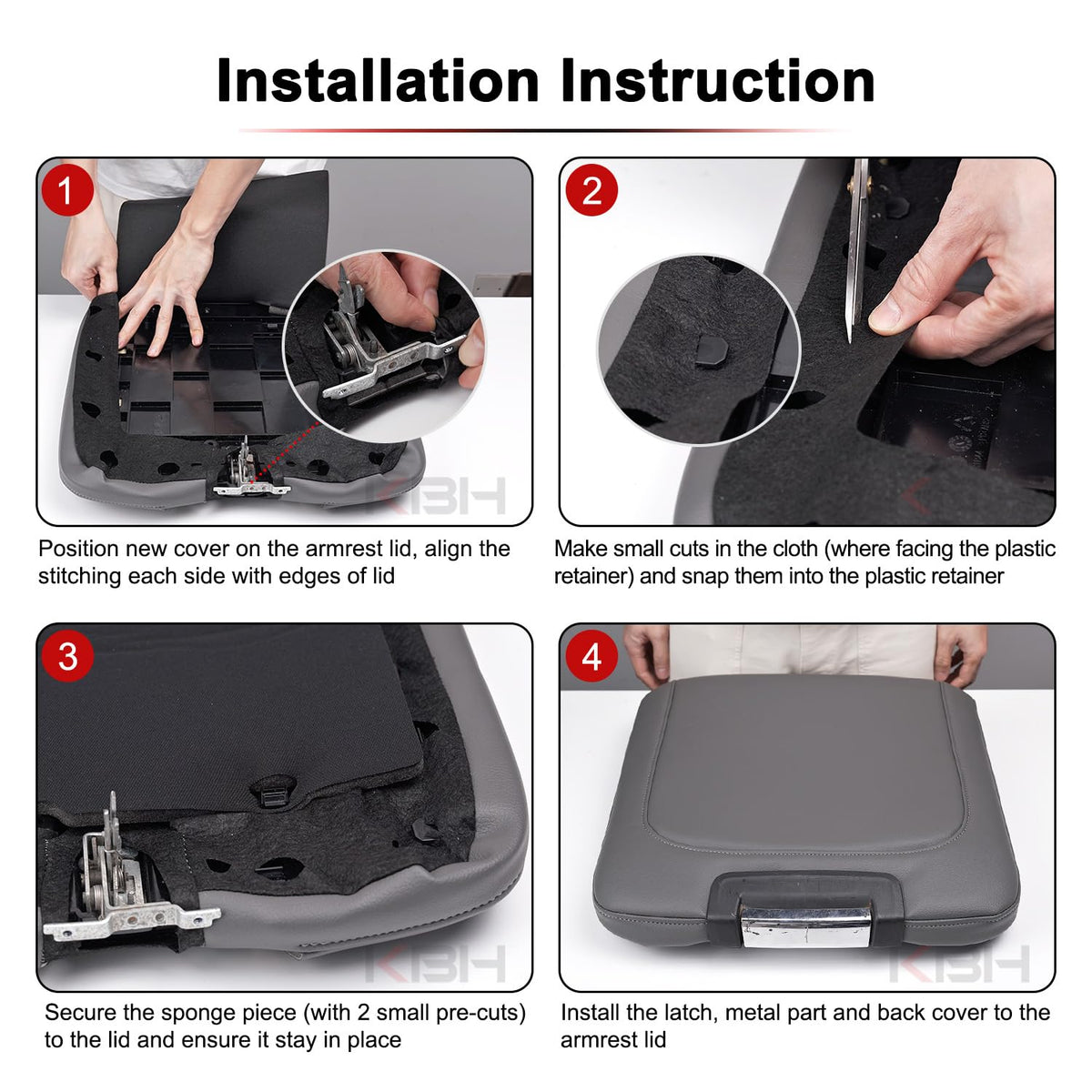 Installation Instruction

1

KBH

Position new cover on the armrest lid, align the stitching each side with edges of lid

2

Make small cuts in the cloth (where facing the plastic retainer) and snap them into the plastic retainer

3

KBH

Secure the sponge piece (with 2 small pre-cuts) to the lid and ensure it stay in place

4

KBH

Install the latch, metal part and back cover to the armrest lid