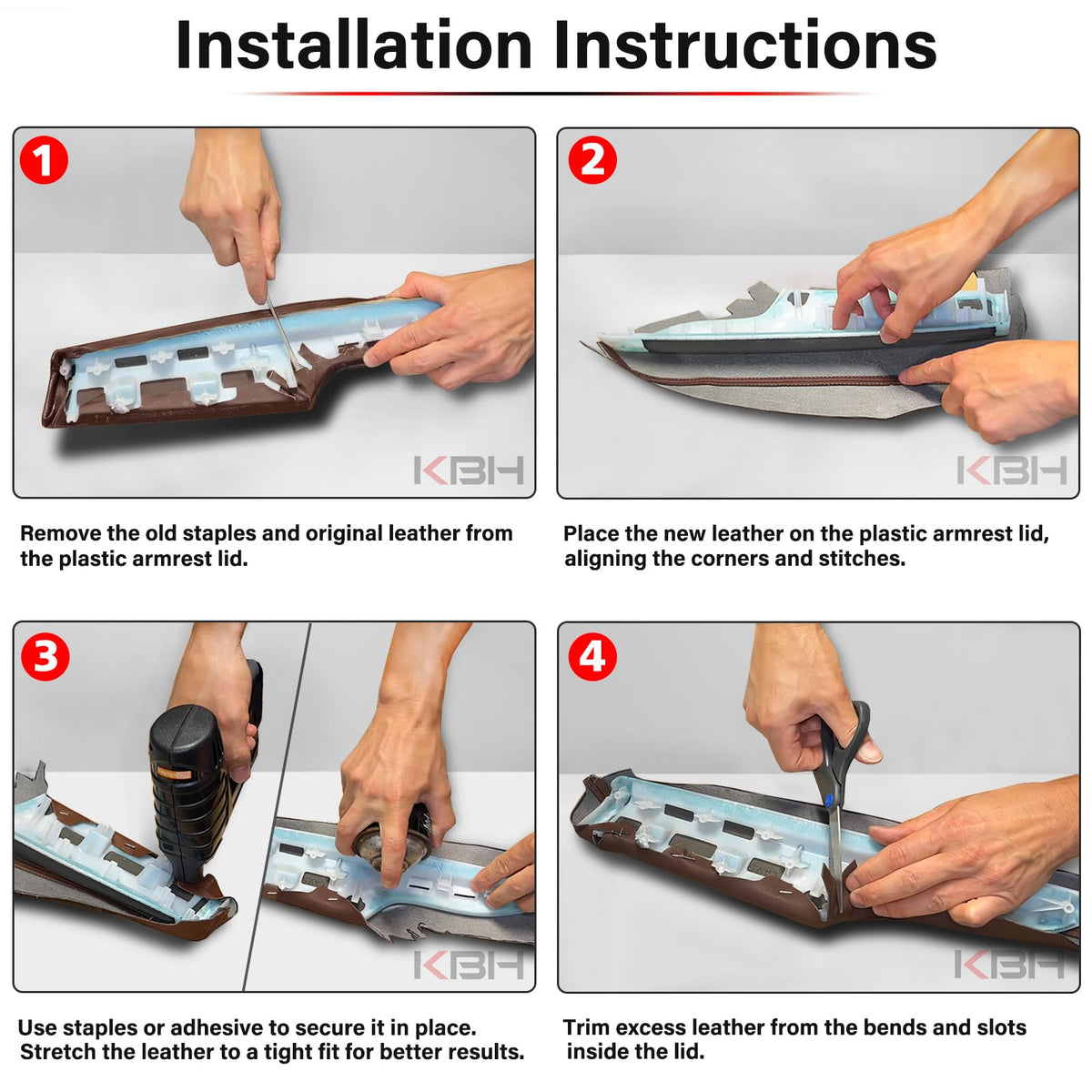 Installation Instructions

1

KBH

Remove the old staples and original leather from the plastic armrest lid.

2

KBH

Place the new leather on the plastic armrest lid, aligning the corners and stitches.

3

KBH

Use staples or adhesive to secure it in place. Stretch the leather to a tight fit for better results.

4

KBH

Trim excess leather from the bends and slots inside the lid.