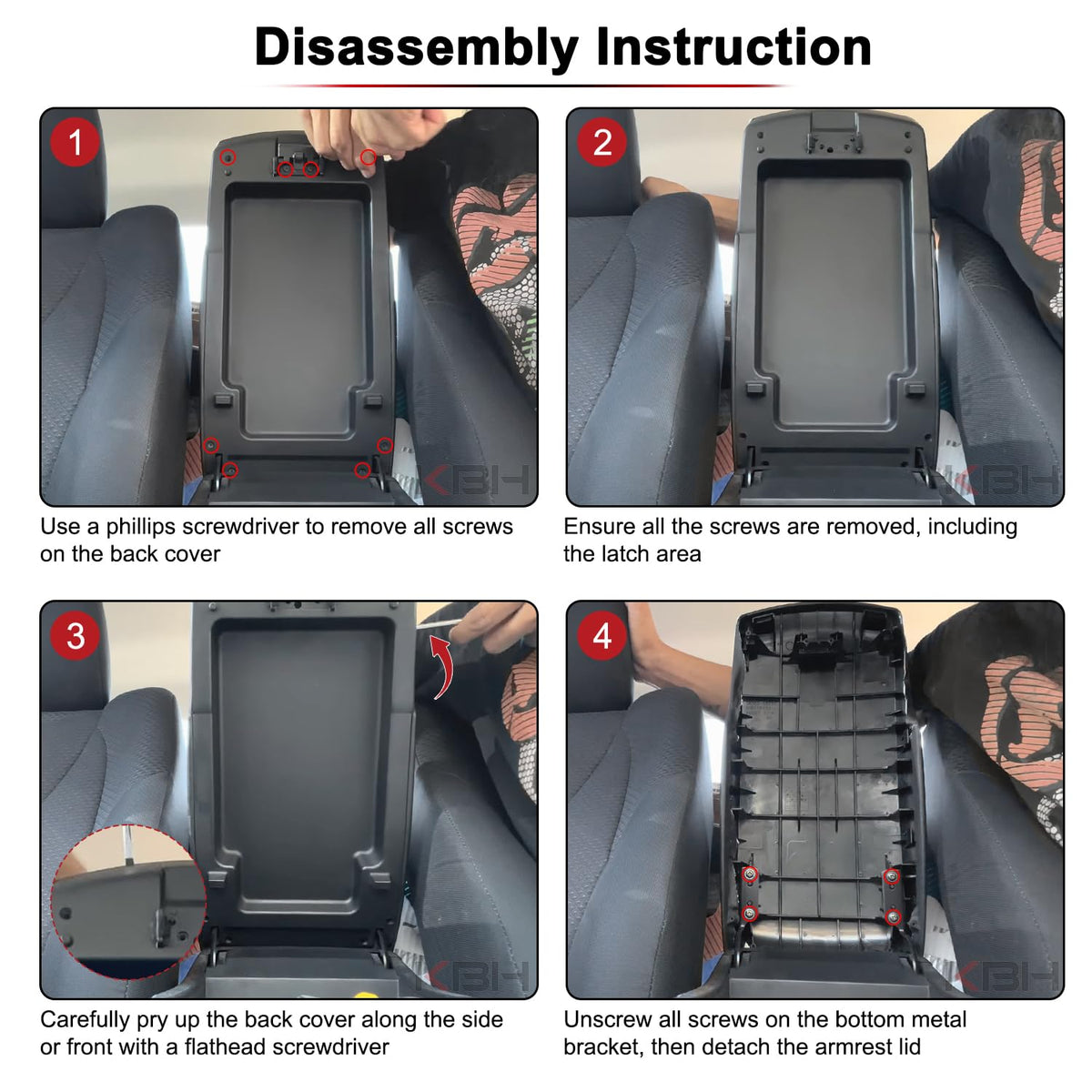 Disassembly Instruction

1

KBH

Use a phillips screwdriver to remove all screws on the back cover

2

KBH

Ensure all the screws are removed, including the latch area

3

KBH

Carefully pry up the back cover along the side or front with a flathead screwdriver

4

KBH

Unscrew all screws on the bottom metal bracket, then detach the armrest lid