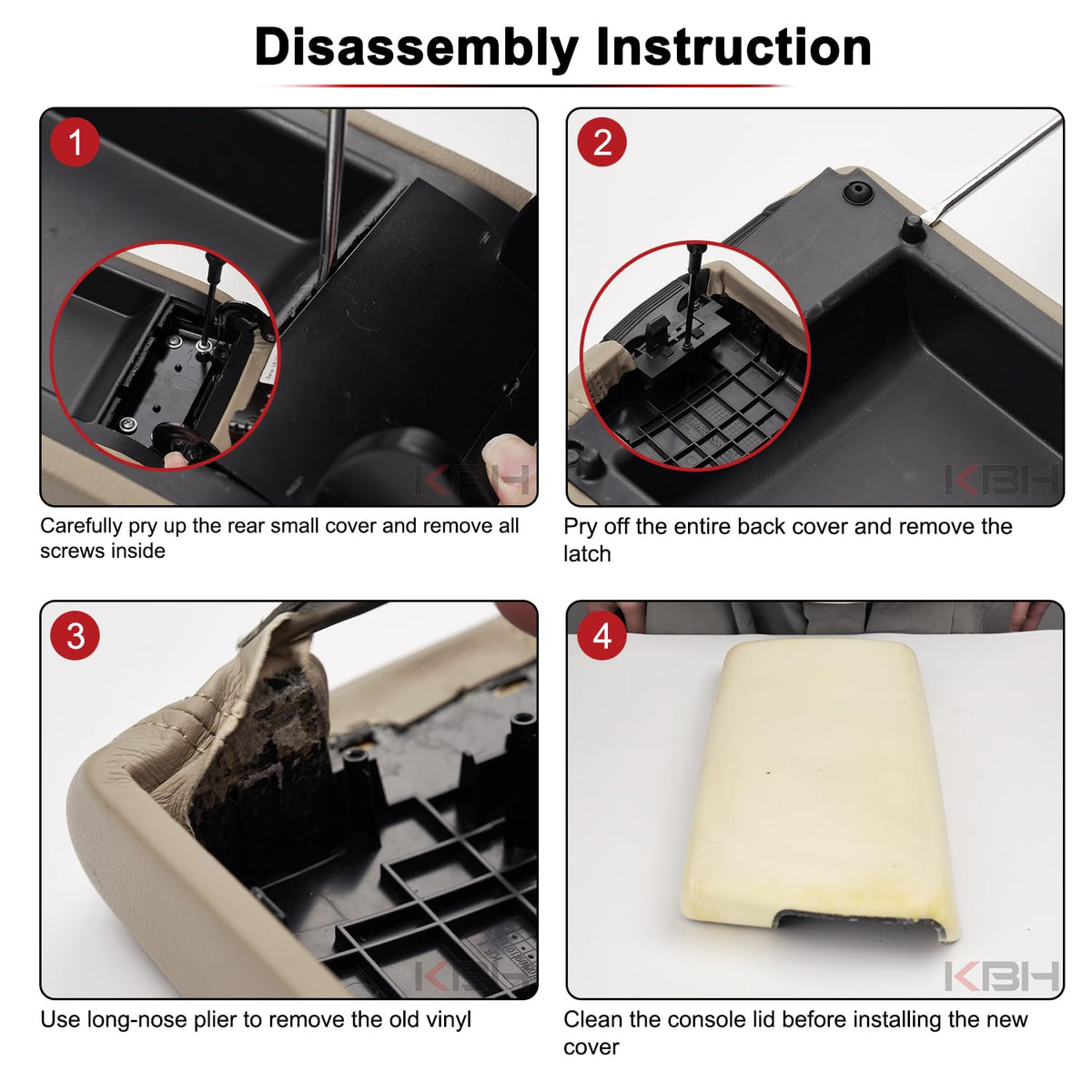 Disassembly Instruction

1

KBH

Carefully pry up the rear small cover and remove all screws inside

2

KBH

Pry off the entire back cover and remove the latch

3

KBH

Use long-nose plier to remove the old vinyl

4

KBH

Clean the console lid before installing the new cover