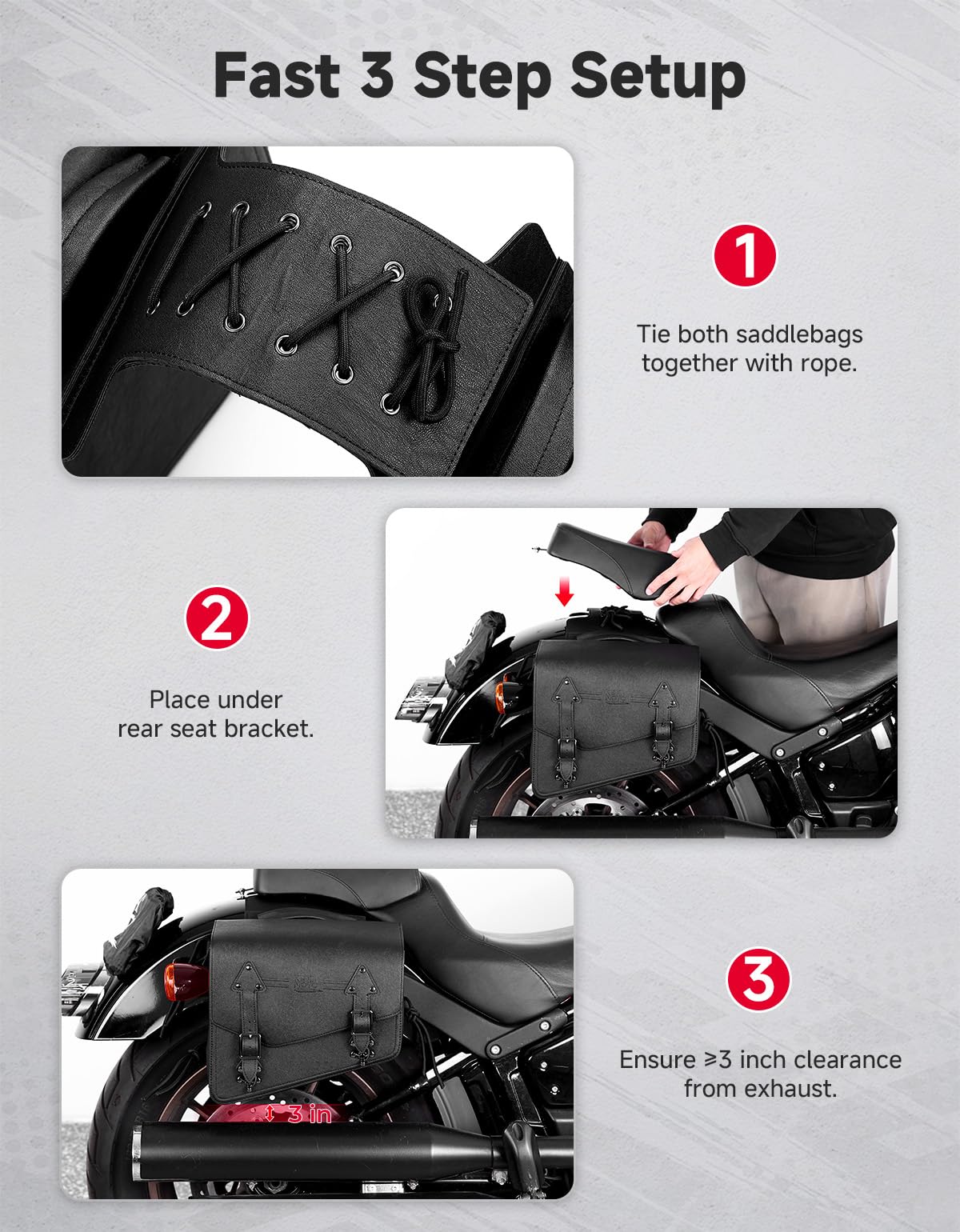 Fast 3 Step Setup

1

Tie both saddlebags together with rope.

2

Place under rear seat bracket.

3 in

3

Ensure ≥3 inch clearance from exhaust.