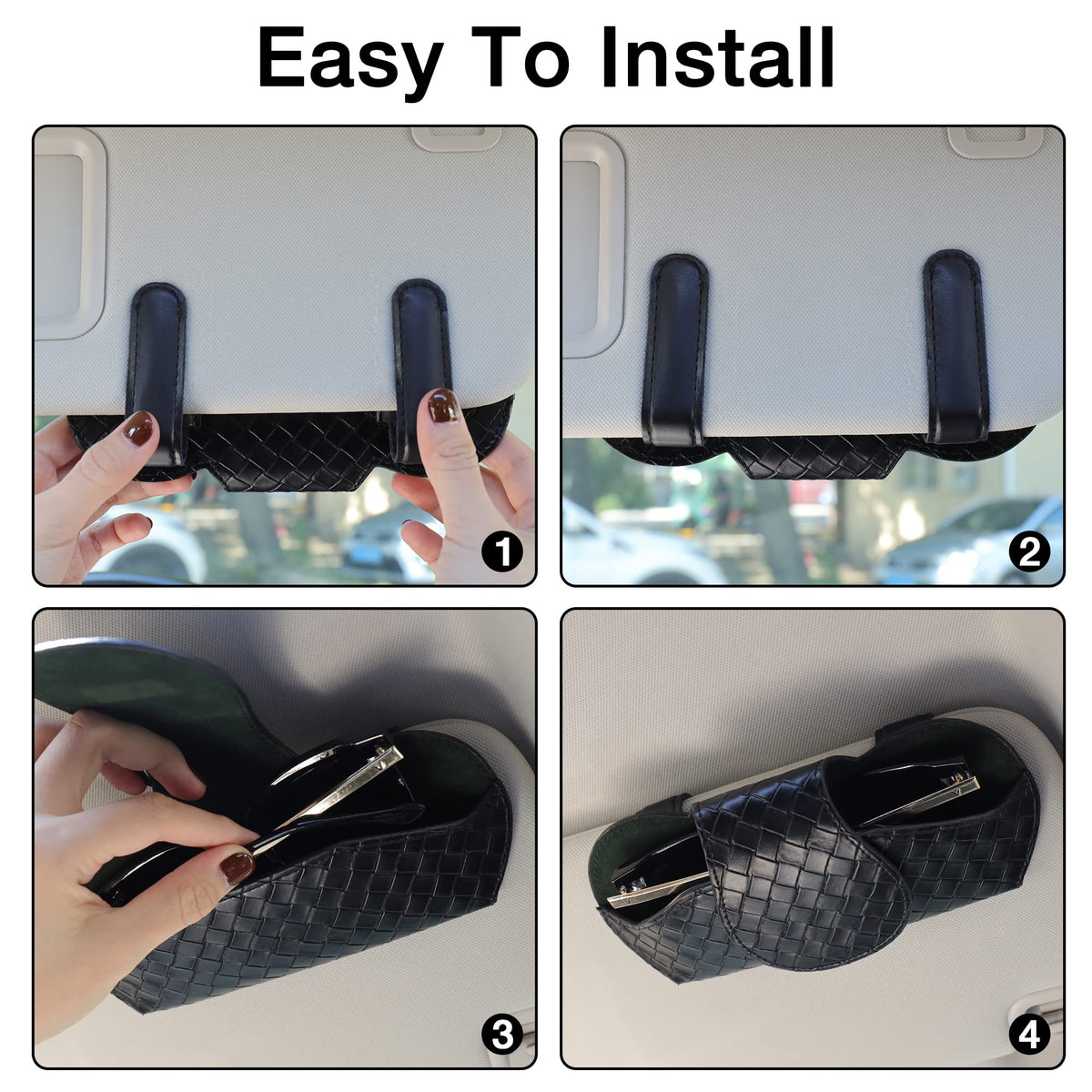 Easy To Install

1

2

3

4