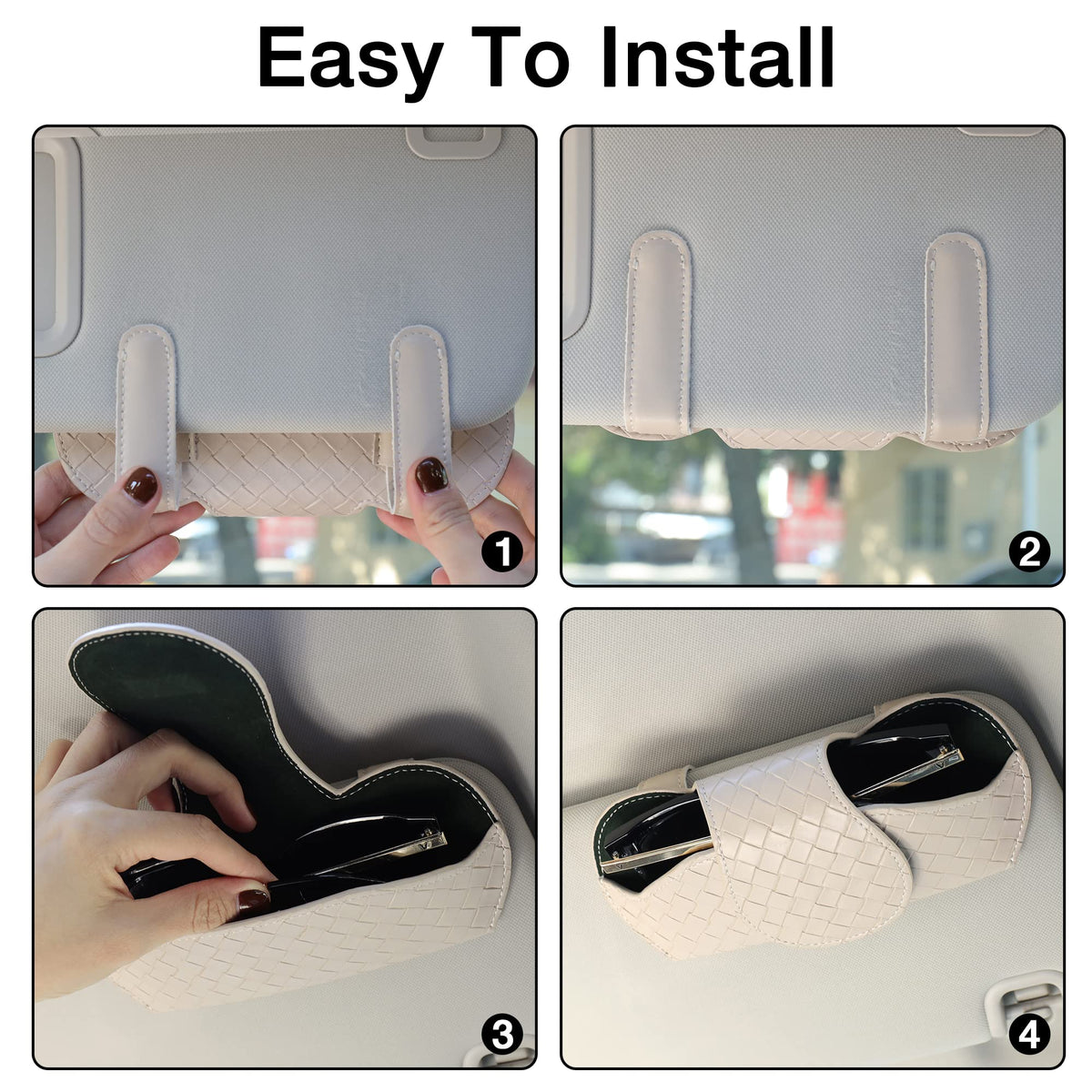 Easy To Install

1

2

3

4