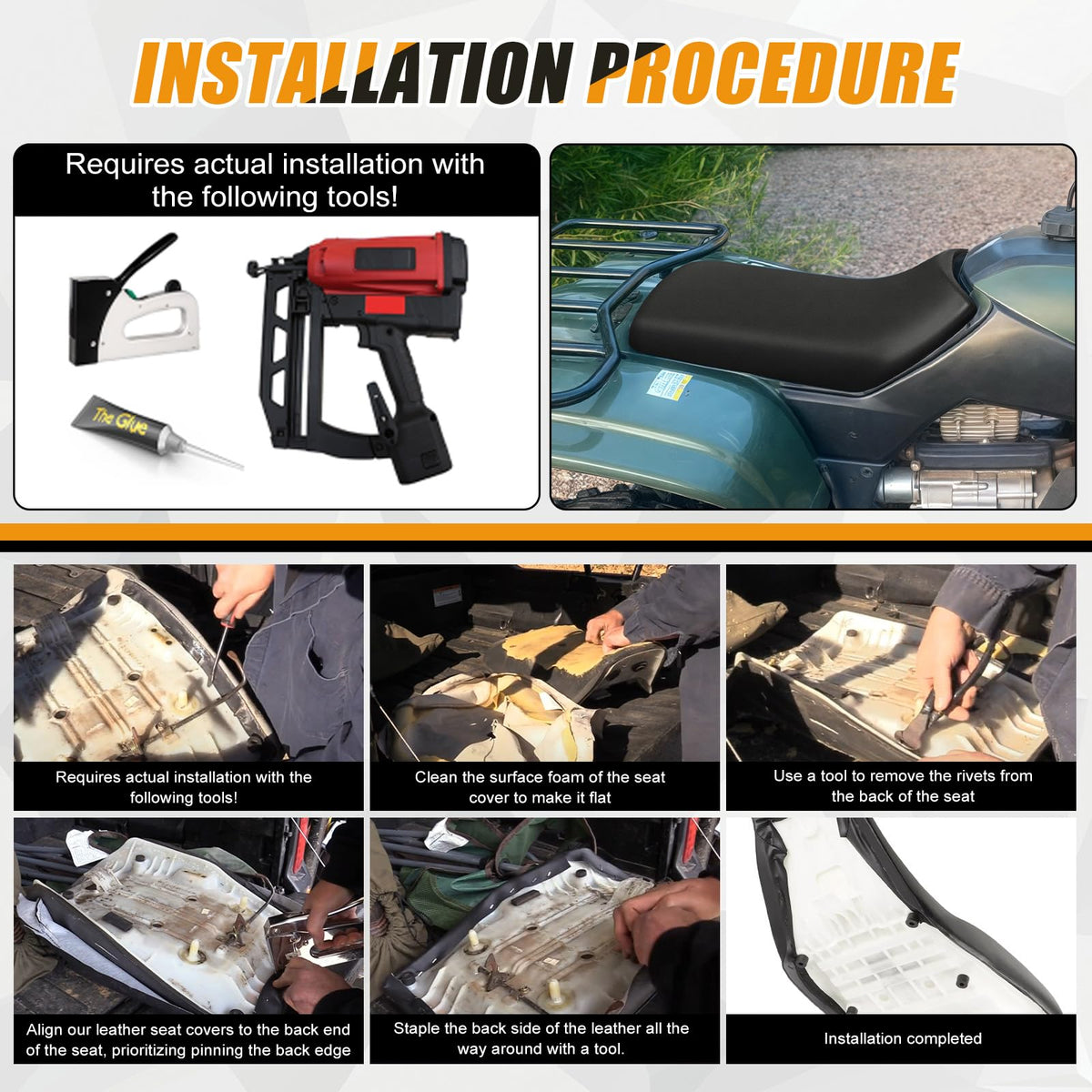 INSTALLATION PROCEDURE

Requires actual installation with the following tools!

The Glue

Requires actual installation with the following tools!

Clean the surface foam of the seat cover to make it flat

Use a tool to remove the rivets from the back of the seat

Align our leather seat covers to the back end of the seat, prioritizing pinning the back edge

Staple the back side of the leather all the way around with a tool.

Installation completed