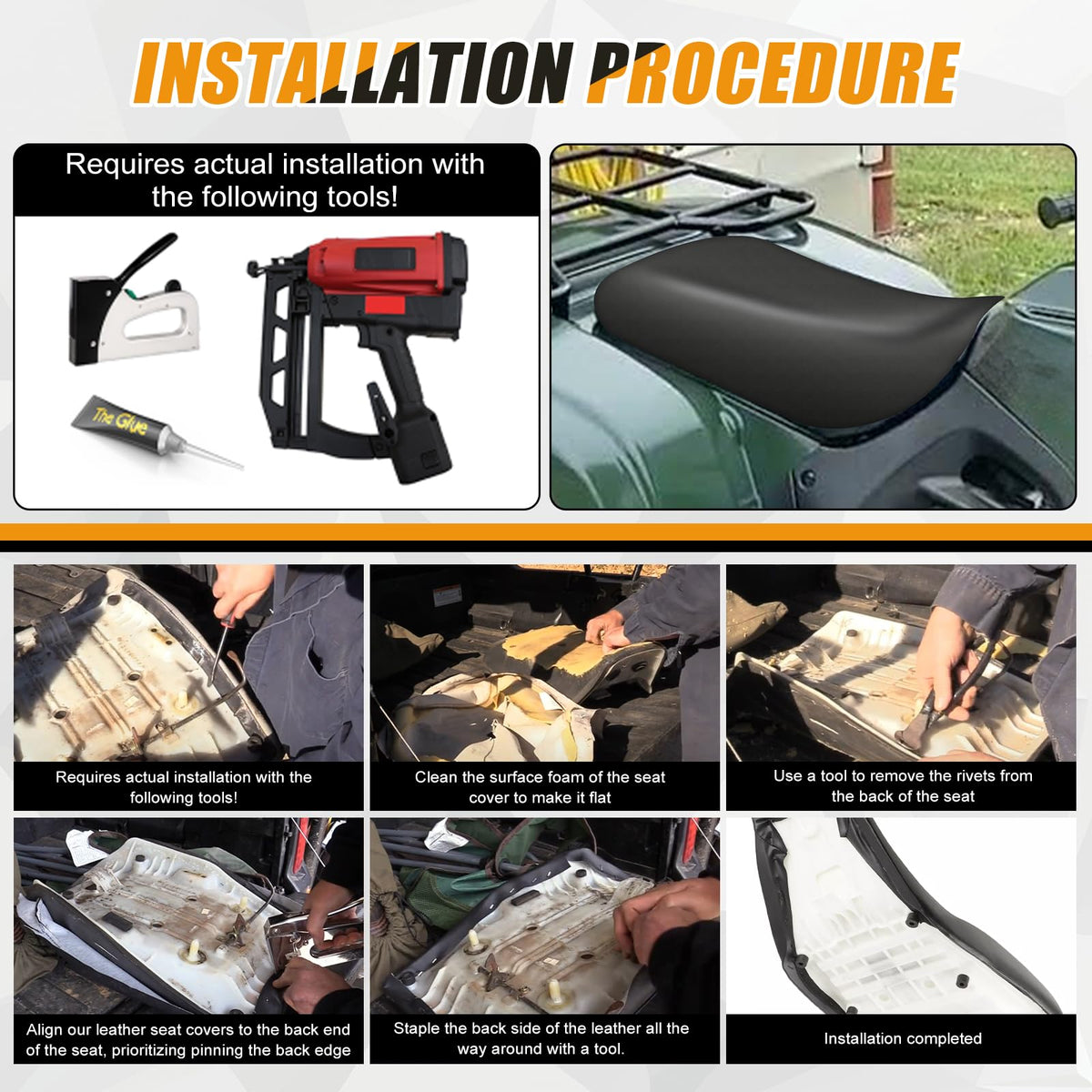 INSTALLATION PROCEDURE

Requires actual installation with the following tools!

The Glue

Requires actual installation with the following tools!

Clean the surface foam of the seat cover to make it flat

Use a tool to remove the rivets from the back of the seat

Align our leather seat covers to the back end of the seat, prioritizing pinning the back edge

Staple the back side of the leather all the way around with a tool.

Installation completed