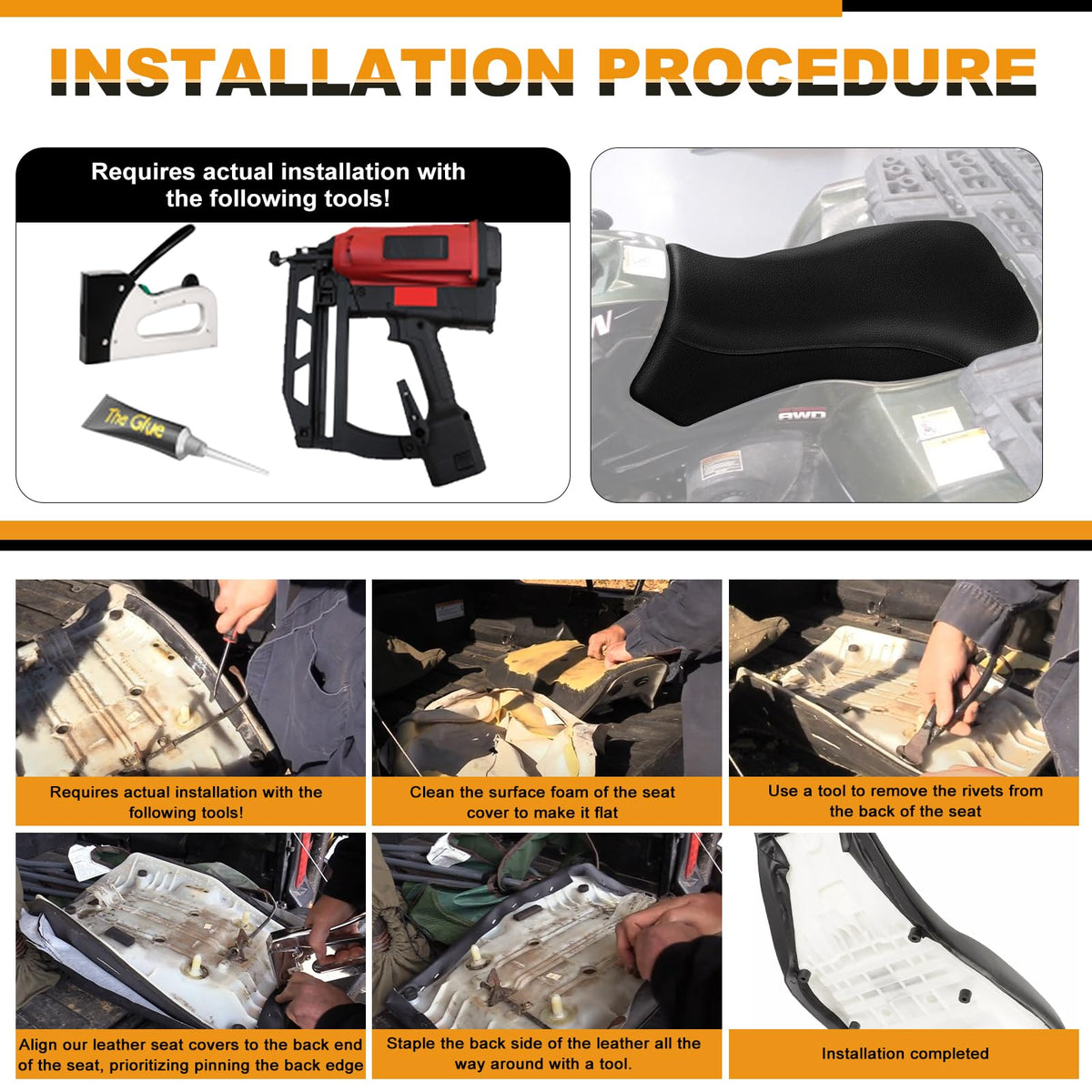 INSTALLATION PROCEDURE

Requires actual installation with the following tools!

The Glue

AWD

Requires actual installation with the following tools!

Clean the surface foam of the seat cover to make it flat

Use a tool to remove the rivets from the back of the seat

Align our leather seat covers to the back end of the seat, prioritizing pinning the back edge

Staple the back side of the leather all the way around with a tool.

Installation completed