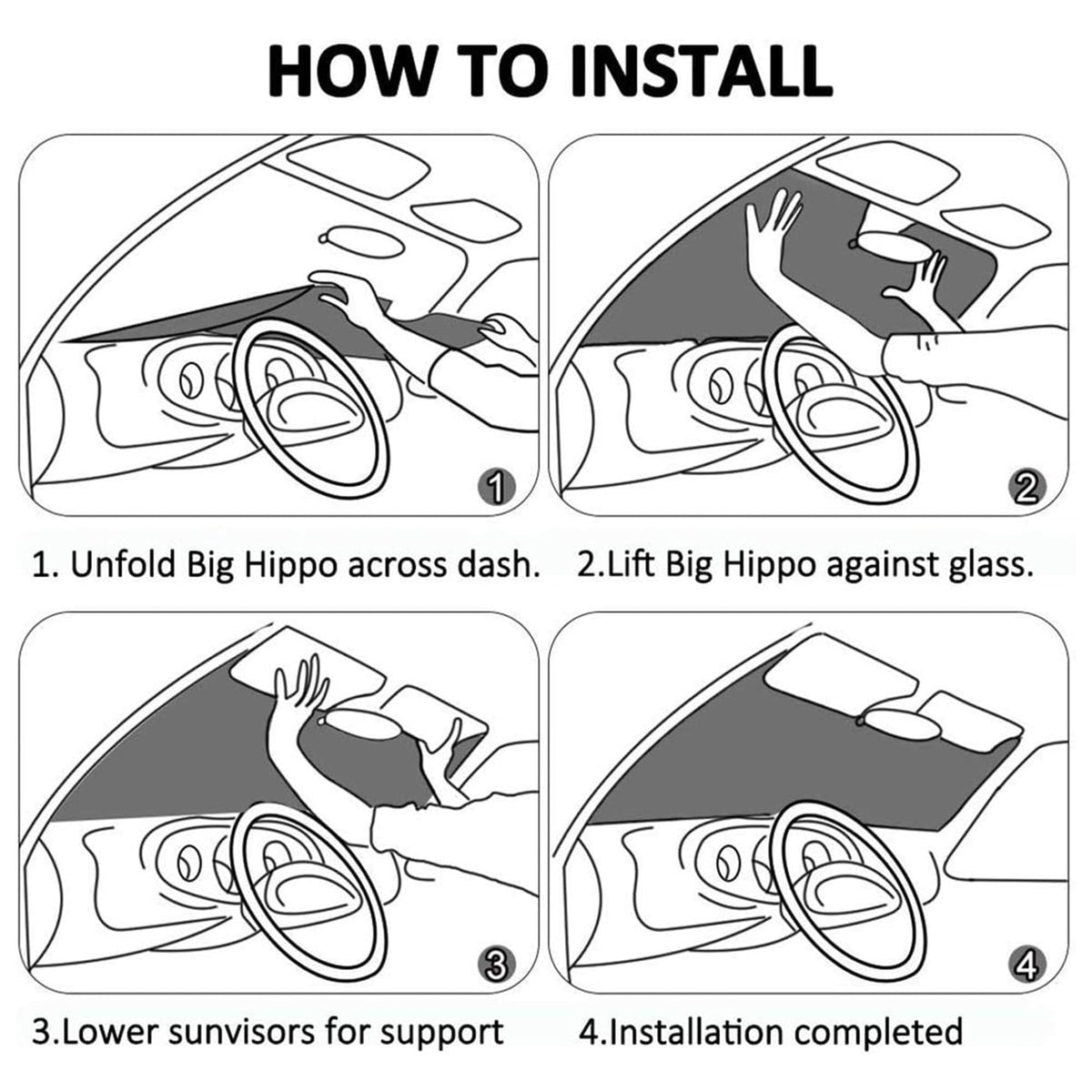 HOW TO INSTALL

1

2

1. Unfold Big Hippo across dash.

2.Lift Big Hippo against glass.

3

4

3.Lower sunvisors for support

4.Installation completed