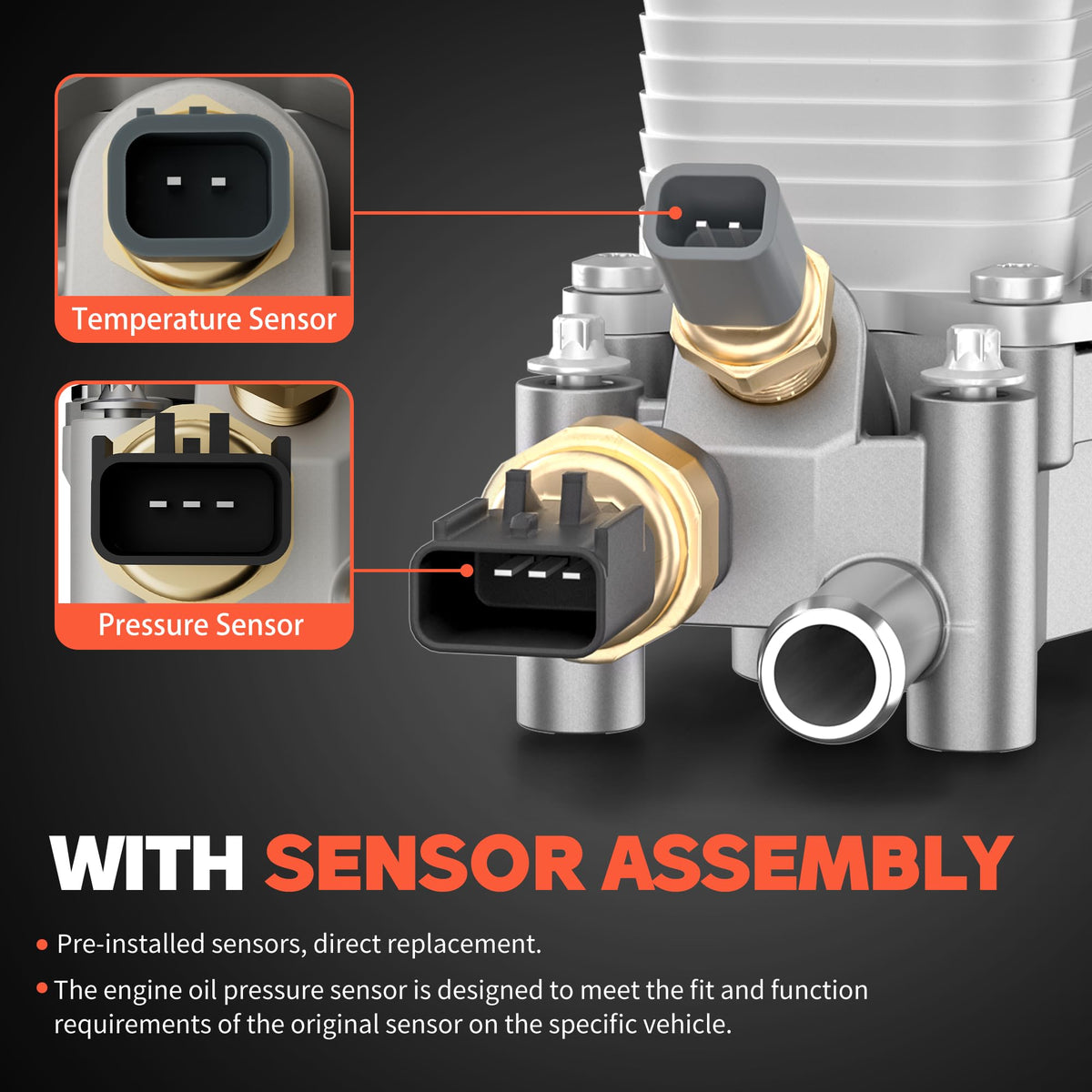 Temperature Sensor

Pressure Sensor

WITH SENSOR ASSEMBLY

• Pre-installed sensors, direct replacement.

• The engine oil pressure sensor is designed to meet the fit and function requirements of the original sensor on the specific vehicle.