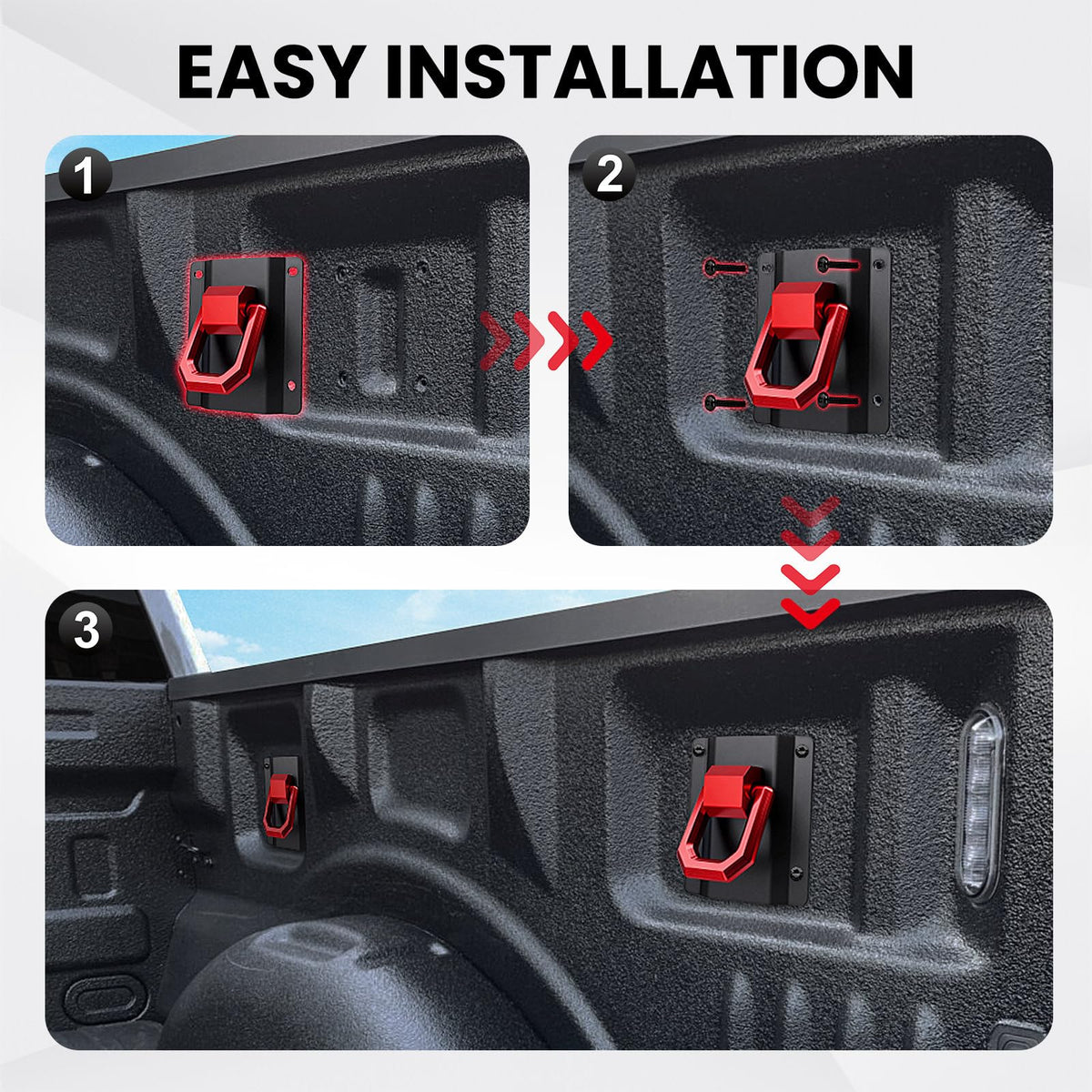 EASY INSTALLATION

1

2

3