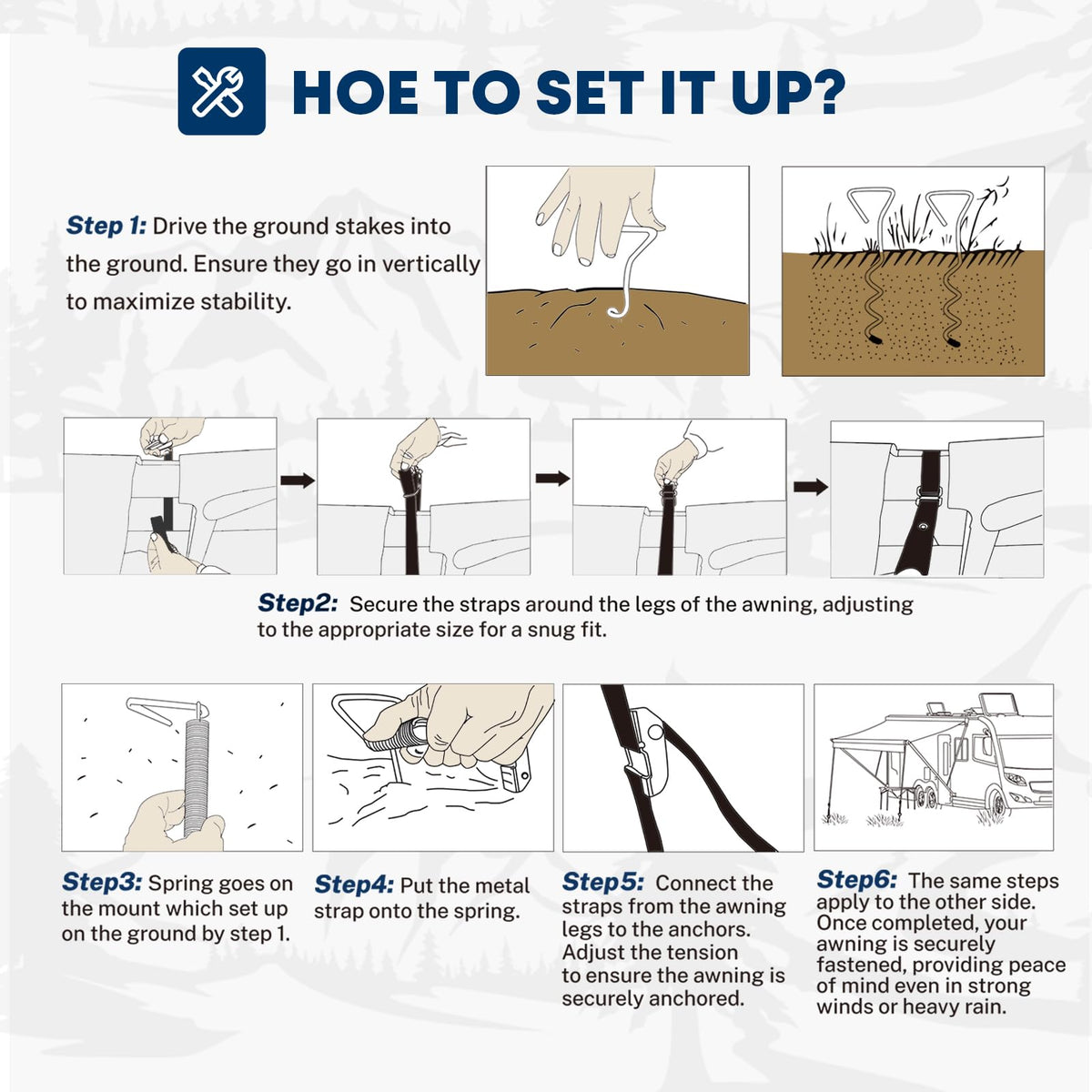 HOE TO SET IT UP?

Step 1: Drive the ground stakes into the ground. Ensure they go in vertically to maximize stability.

Step2: Secure the straps around the legs of the awning, adjusting to the appropriate size for a snug fit.

Step3: Spring goes on the mount which set up on the ground by step 1.

Step4: Put the metal strap onto the spring.

Step5: Connect the straps from the awning legs to the anchors. Adjust the tension to ensure the awning is securely anchored.

Step6: The same steps apply to the other side. Once completed, your awning is securely fastened, providing peace of mind even in strong winds or heavy rain.