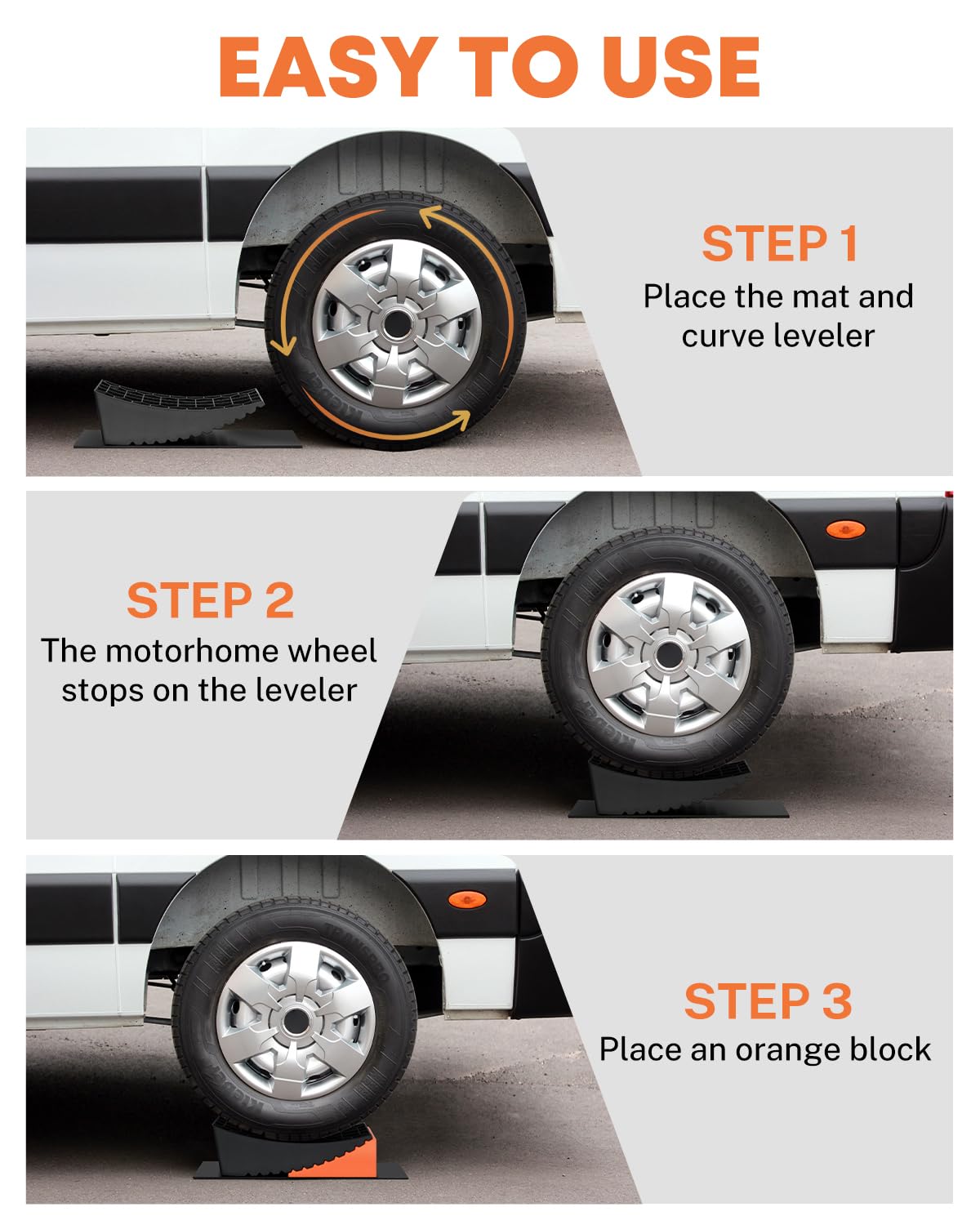 EASY TO USE

STEP 1
Place the mat and curve leveler

STEP 2
The motorhome wheel stops on the leveler

STEP 3
Place an orange block