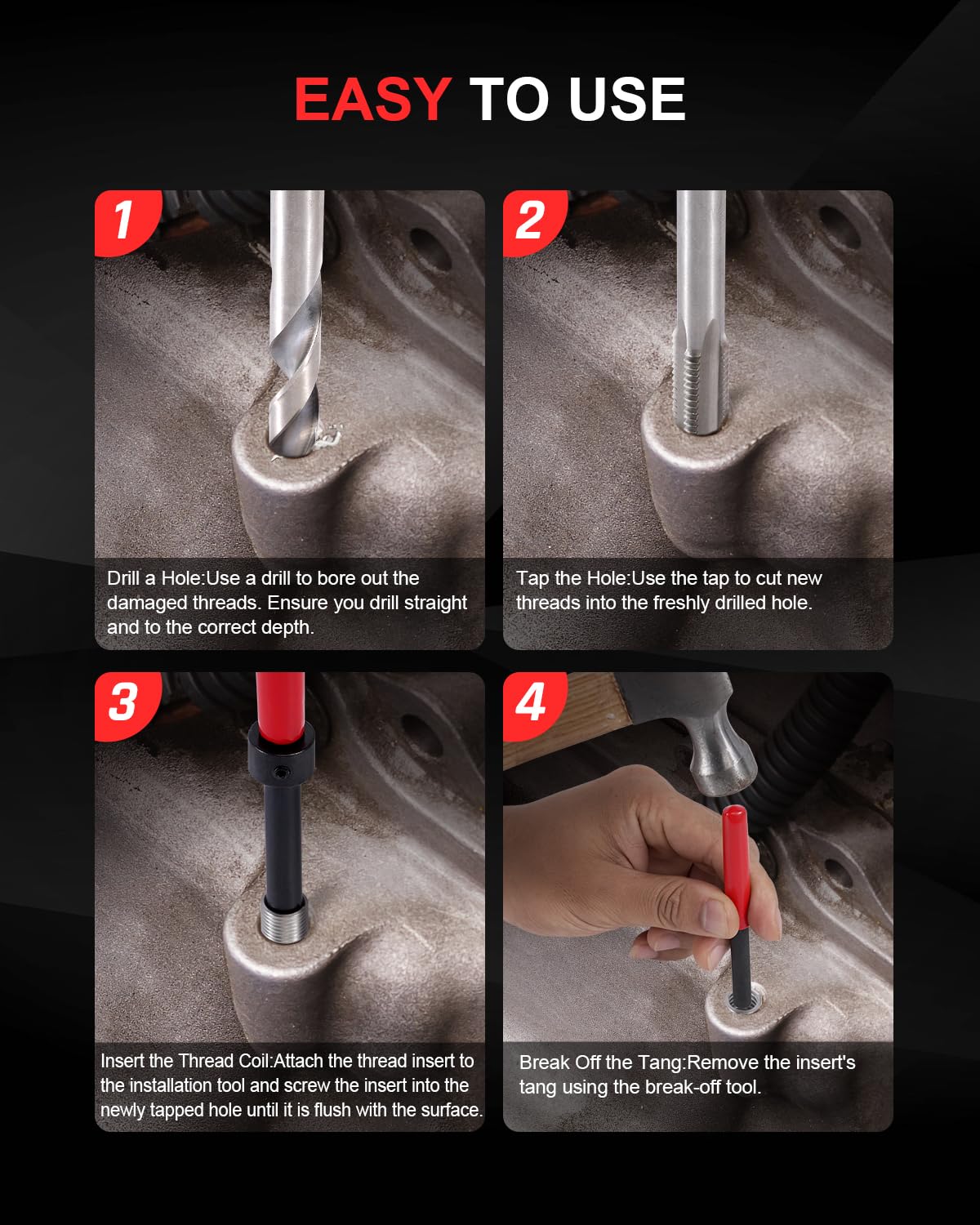 EASY TO USE

1

Drill a Hole:Use a drill to bore out the damaged threads. Ensure you drill straight and to the correct depth.

2

Tap the Hole:Use the tap to cut new threads into the freshly drilled hole.

3

Insert the Thread Coil:Attach the thread insert to the installation tool and screw the insert into the newly tapped hole until it is flush with the surface.

4

Break Off the Tang:Remove the insert's tang using the break-off tool.